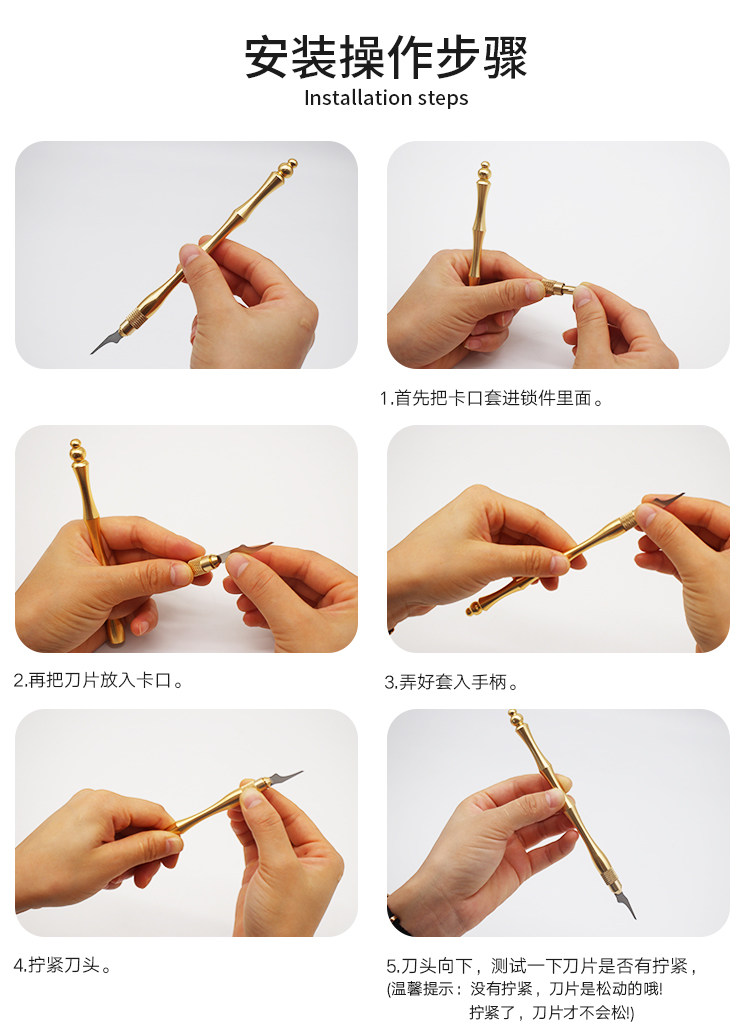 安装操作步骤
Installation steps

1.首先把卡口套进锁件里面。

2.再把刀片放入卡口。

3.弄好套入手柄。

4.拧紧刀头。

5.刀头向下，测试一下刀片是否有拧紧，
(温馨提示：没有拧紧，刀片是松动的哦!
拧紧了，刀片才不会松!)