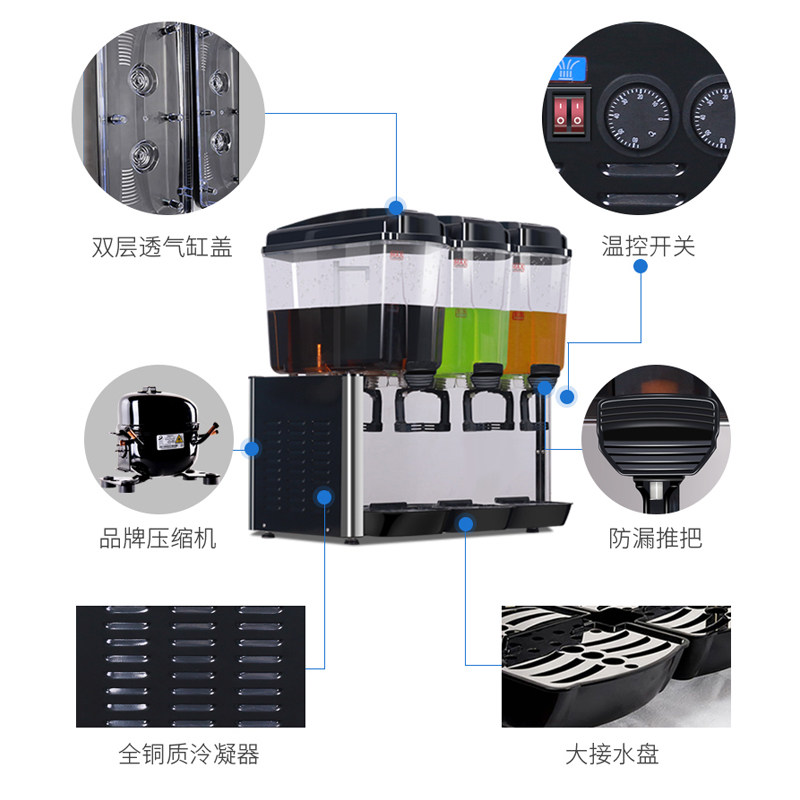 双层透气缸盖

温控开关

品牌压缩机

防漏推把

全铜质冷凝器

大接水盘