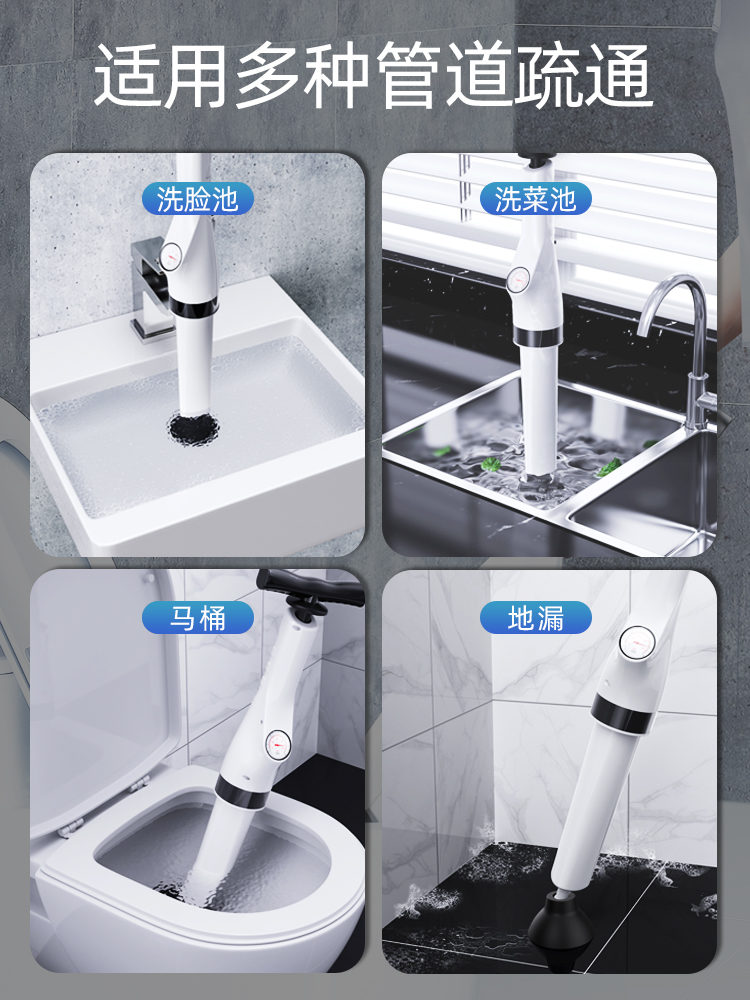 适用多种管道疏通

洗脸池

洗菜池

马桶

地漏