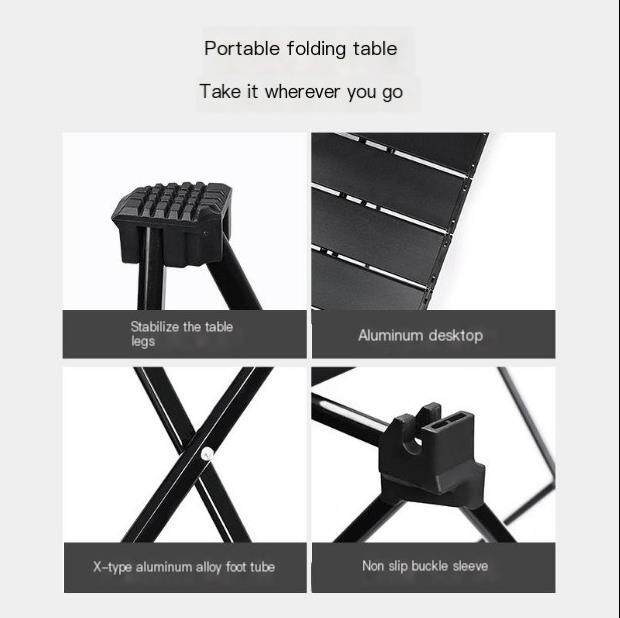 Portable folding table

Take it wherever you go

Stabilize the table legs

Aluminum desktop

X-type aluminum alloy foot tube

Non slip buckle sleeve