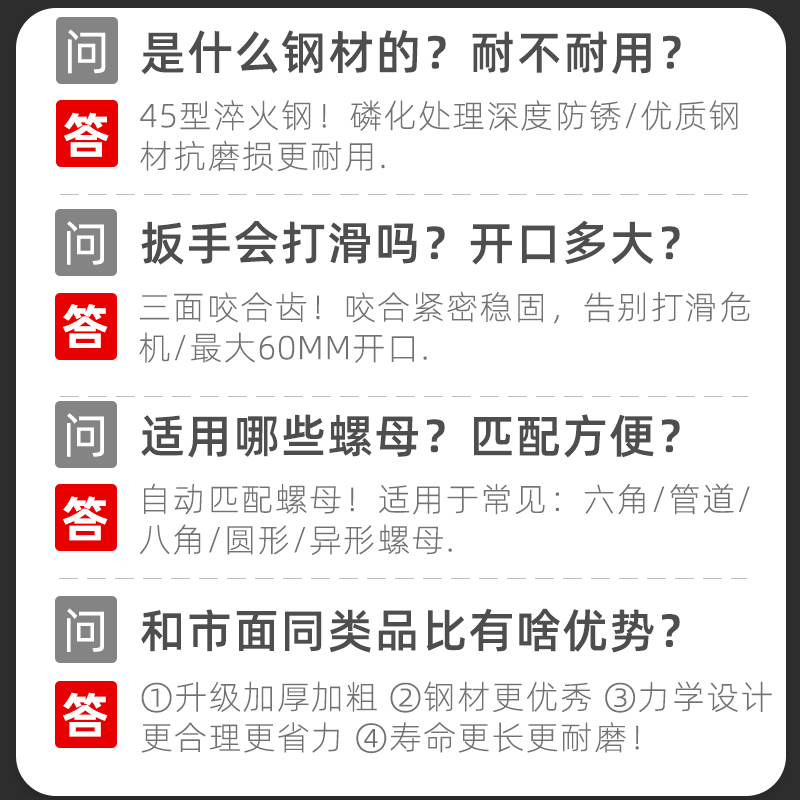 问 是什么钢材的？耐不耐用？

答 45型淬火钢！磷化处理深度防锈/优质钢材抗磨损更耐用.

问 扳手会打滑吗？开口多大？

答 三面咬合齿！咬合紧密稳固，告别打滑危机/最大60MM开口.

问 适用哪些螺母？匹配方便？

答 自动匹配螺母！适用于常见：六角/管道/八角/圆形/异形螺母.

问 和市面同类品比有啥优势？

答 ①升级加厚加粗 ②钢材更优秀 ③力学设计更合理更省力 ④寿命更长更耐磨！