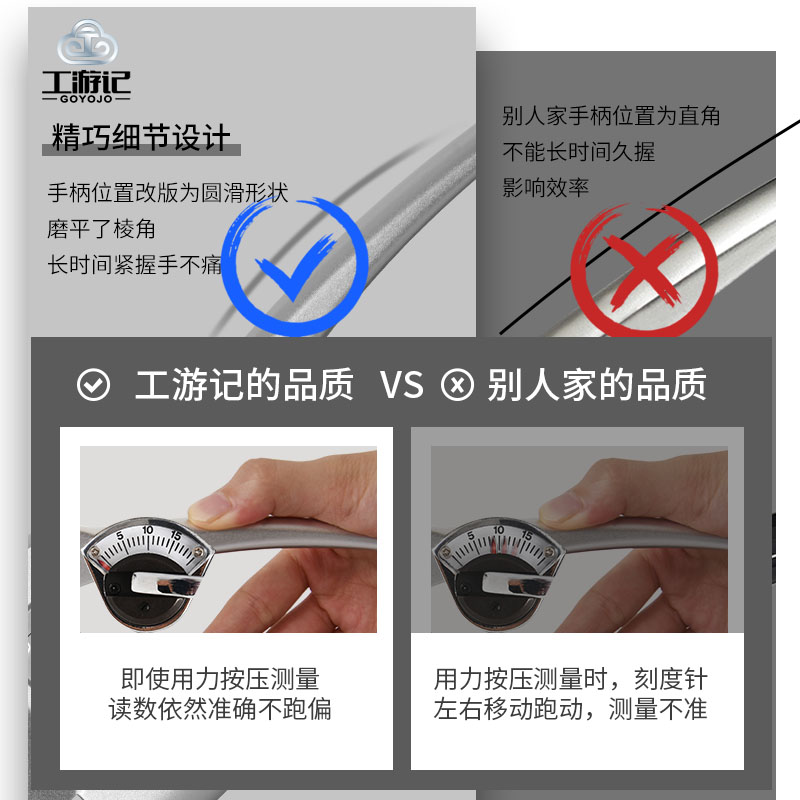 工游记
GOYOJO

精巧细节设计

手柄位置改版为圆滑形状
磨平了棱角
长时间紧握手不痛

别人家手柄位置为直角
不能长时间久握
影响效率

工游记的品质 VS 别人家的品质

5 10 15

即使用力按压测量
读数依然准确不跑偏

5 10 15

用力按压测量时，刻度针
左右移动跑动，测量不准