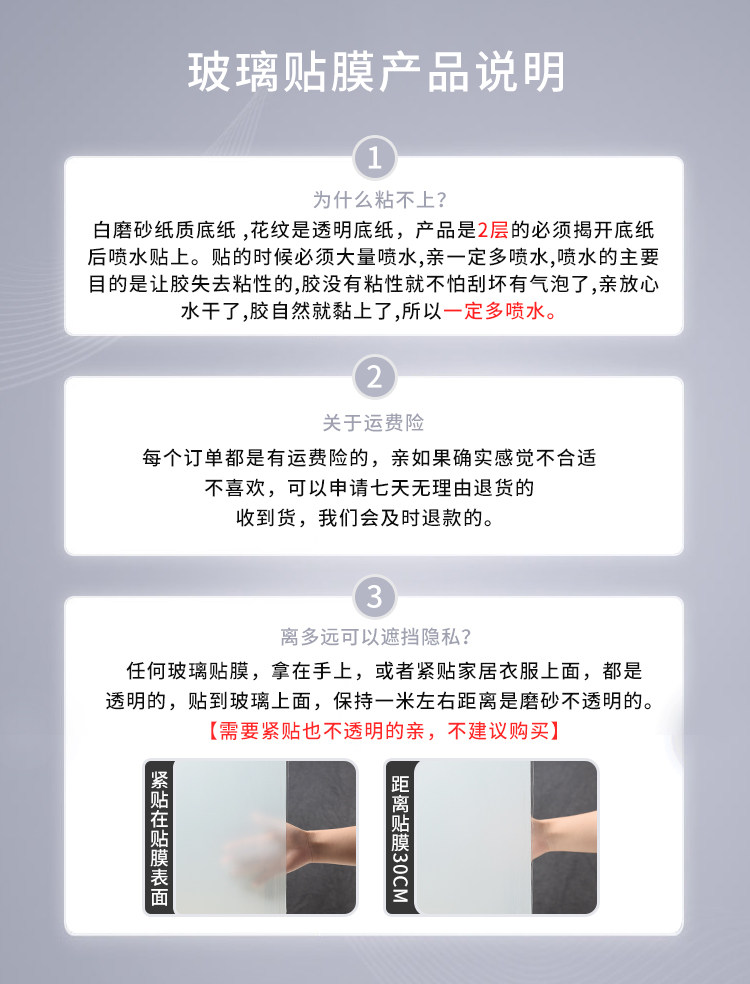 玻璃贴膜产品说明

1

为什么粘不上?

白磨砂纸质底纸 ,花纹是透明底纸，产品是2层的必须揭开底纸后喷水贴上。贴的时候必须大量喷水,亲一定多喷水,喷水的主要目的是让胶失去粘性的,胶没有粘性就不怕刮坏有气泡了,亲放心水干了,胶自然就黏上了,所以一定多喷水。

2

关于运费险

每个订单都是有运费险的，亲如果确实感觉不合适不喜欢，可以申请七天无理由退货的收到货，我们会及时退款的。

3

离多远可以遮挡隐私?

任何玻璃贴膜，拿在手上，或者紧贴家居衣服上面，都是透明的，贴到玻璃上面，保持一米左右距离是磨砂不透明的。

【需要紧贴也不透明的亲，不建议购买】

紧贴在贴膜表面

距离贴膜30CM