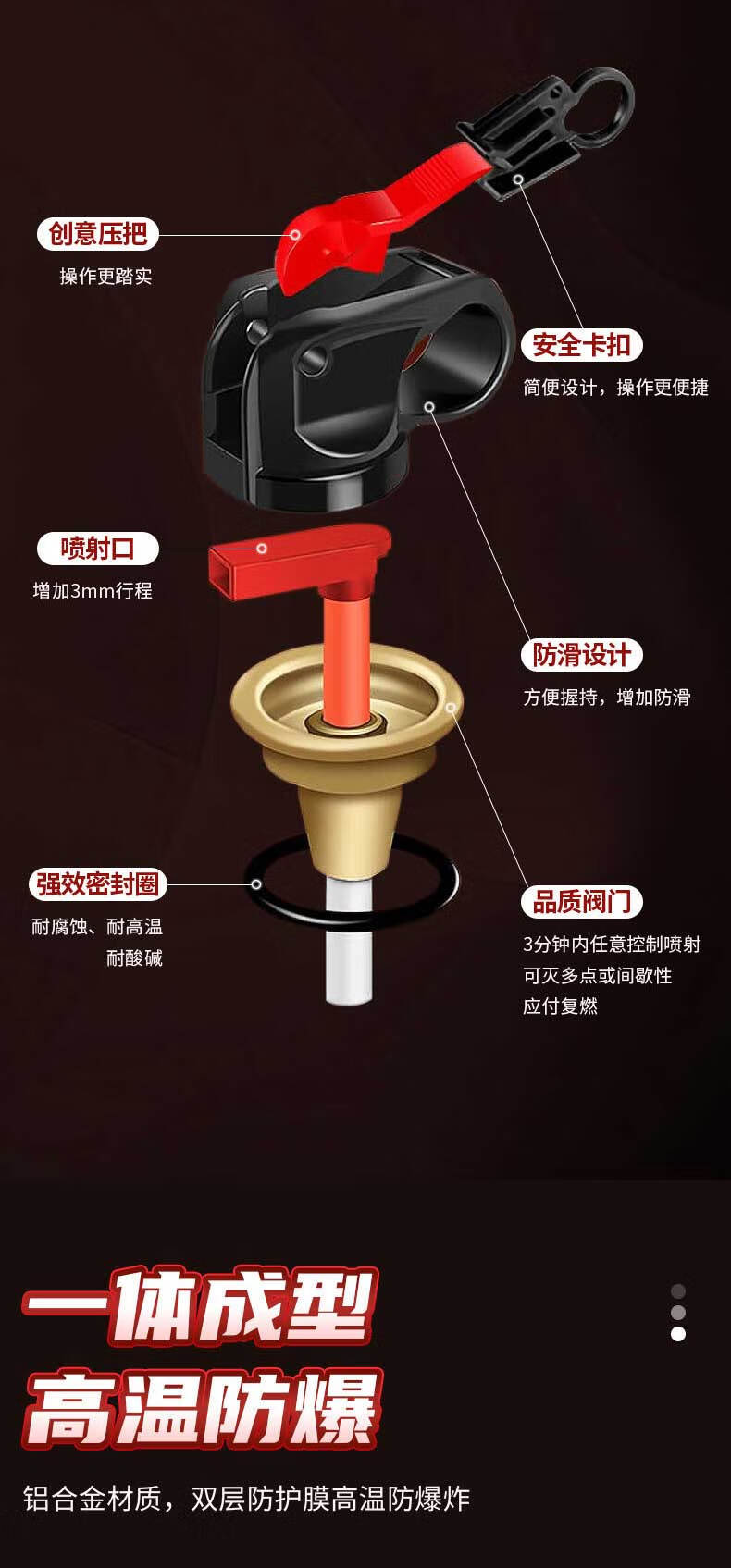 创意压把
操作更踏实

安全卡扣
简便设计，操作更便捷

喷射口
增加3mm行程

防滑设计
方便握持，增加防滑

强效密封圈
耐腐蚀、耐高温
耐酸碱

品质阀门
3分钟内任意控制喷射
可灭多点或间歇性
应付复燃

一体成型
高温防爆

铝合金材质，双层防护膜高温防爆炸