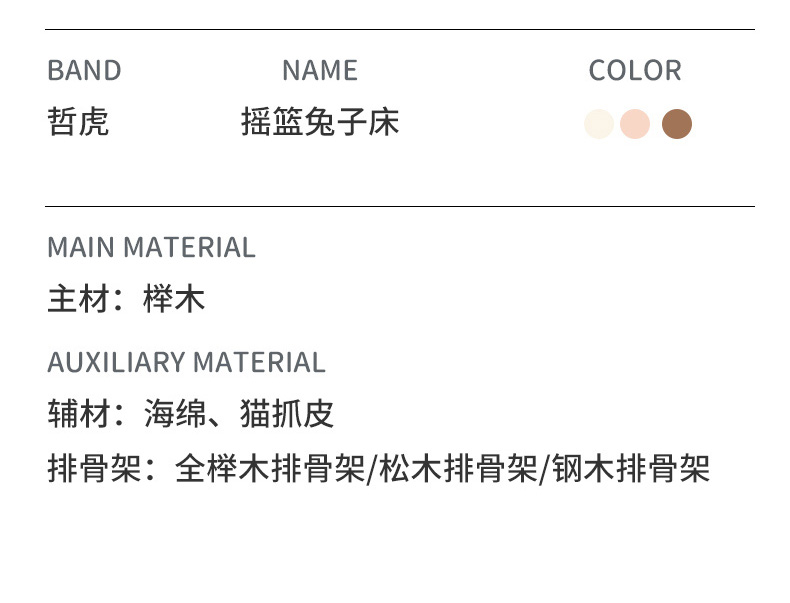 BAND
哲虎

NAME
摇篮兔子床

COLOR

MAIN MATERIAL
主材：榉木

AUXILIARY MATERIAL
辅材：海绵、猫抓皮

排骨架：全榉木排骨架/松木排骨架/钢木排骨架