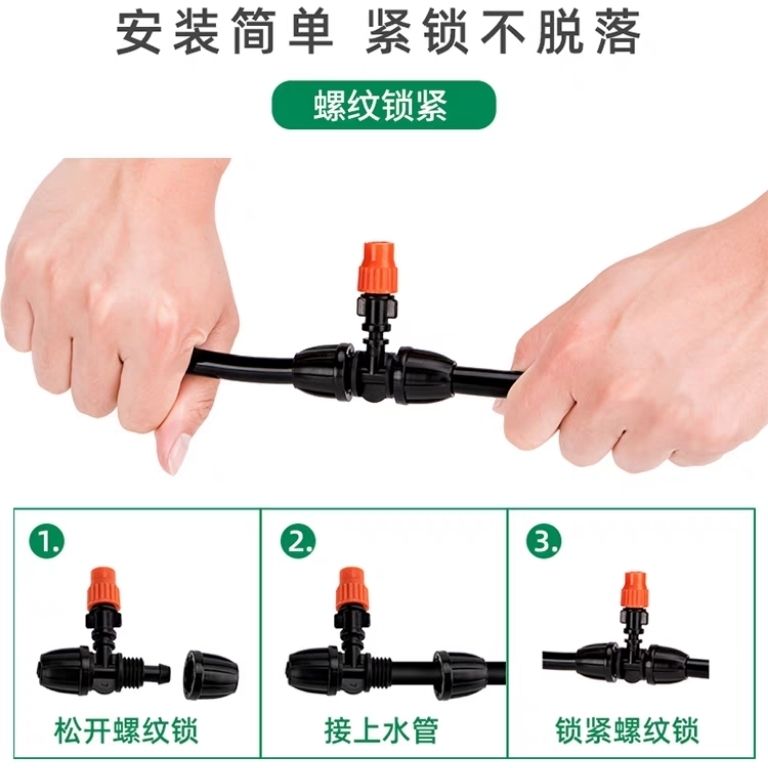 安装简单 紧锁不脱落

螺纹锁紧

1.
松开螺纹锁

2.
接上水管

3.
锁紧螺纹锁