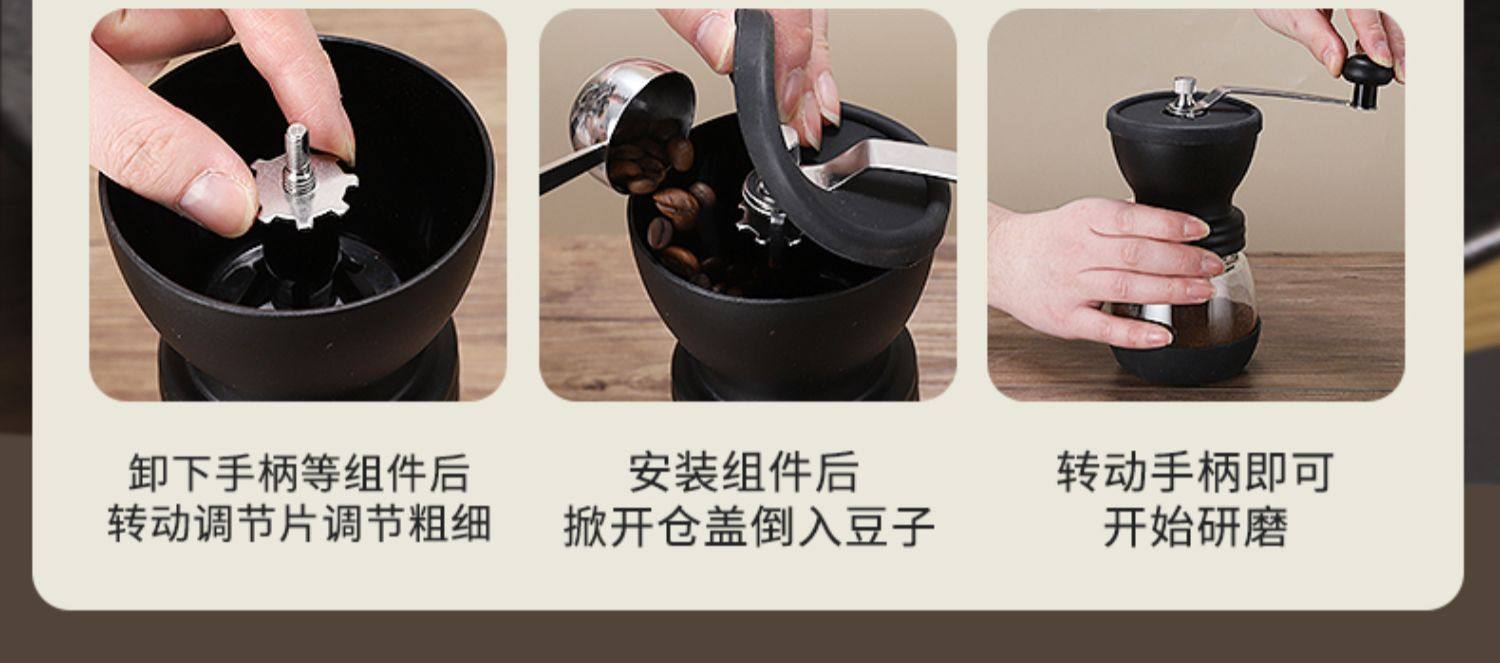 卸下手柄等组件后
转动调节片调节粗细

安装组件后
掀开仓盖倒入豆子

转动手柄即可
开始研磨