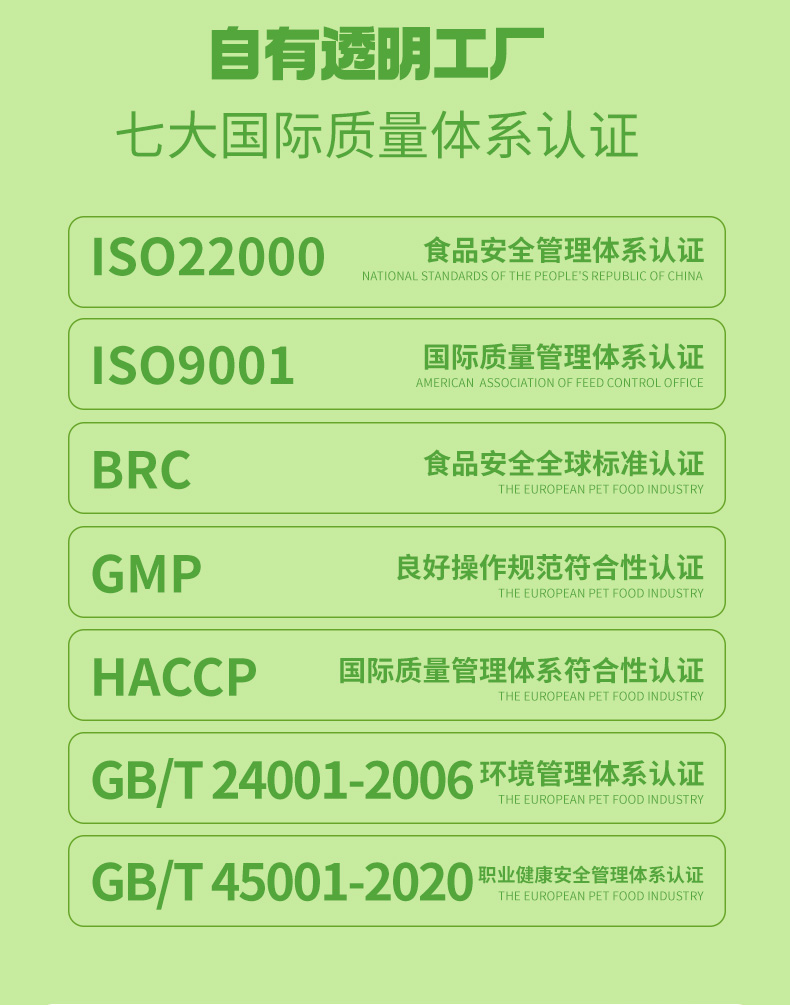 自有透明工厂

七大国际质量体系认证

ISO22000
食品安全管理体系认证
NATIONAL STANDARDS OF THE PEOPLE'S REPUBLIC OF CHINA

ISO9001
国际质量管理体系认证
AMERICAN ASSOCIATION OF FEED CONTROL OFFICE

BRC
食品安全全球标准认证
THE EUROPEAN PET FOOD INDUSTRY

GMP
良好操作规范符合性认证
THE EUROPEAN PET FOOD INDUSTRY

HACCP
国际质量管理体系符合性认证
THE EUROPEAN PET FOOD INDUSTRY

GB/T 24001-2006
环境管理体系认证
THE EUROPEAN PET FOOD INDUSTRY

GB/T 45001-2020
职业健康安全管理体系认证
THE EUROPEAN PET FOOD INDUSTRY