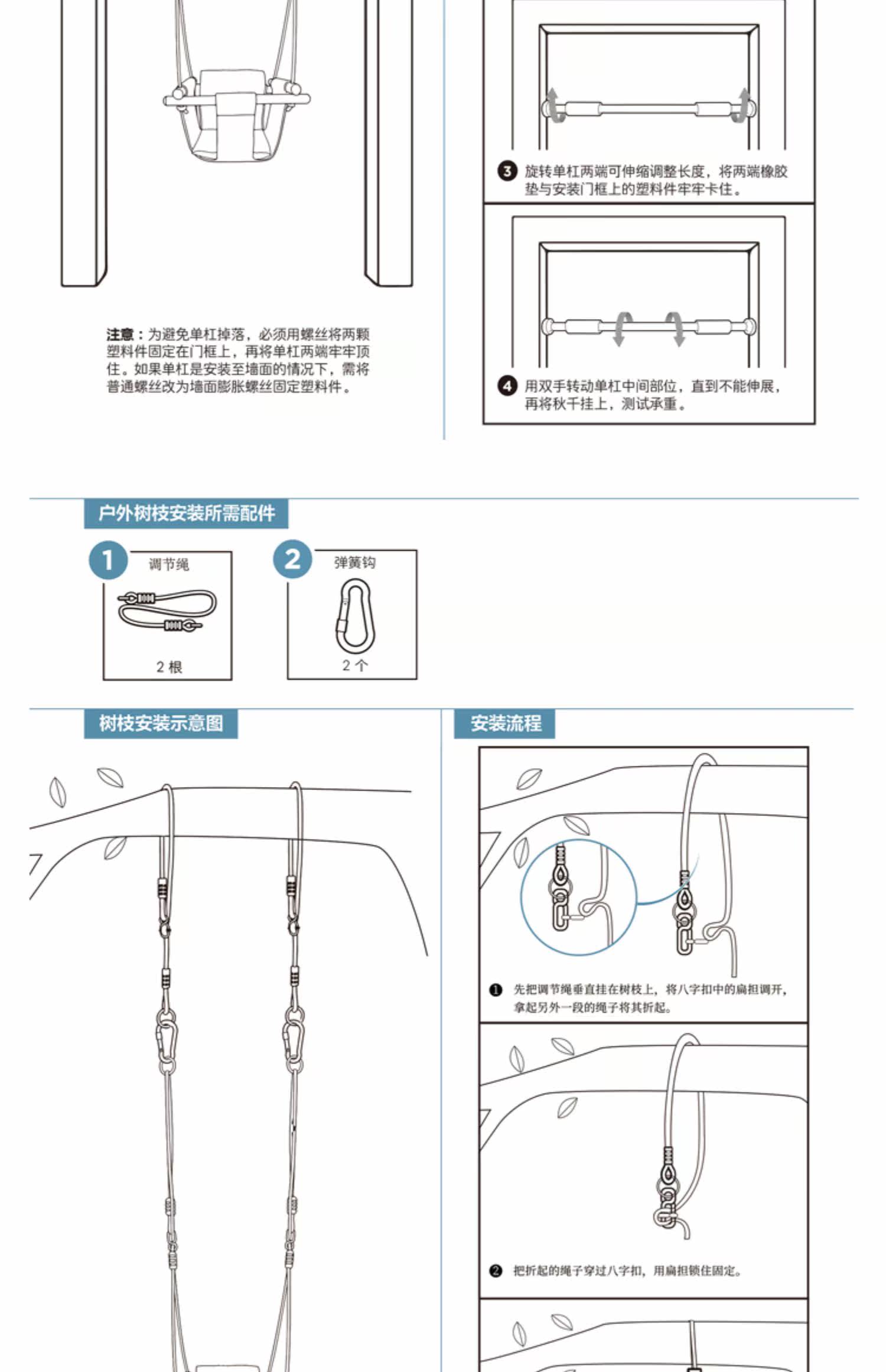 注意：为避免单杠掉落，必须用螺丝将两颗塑料件固定在门框上，再将单杠两端牢牢顶住。如果单杠是安装至墙面的情况下，需将普通螺丝改为墙面膨胀螺丝固定塑料件。

3 旋转单杠两端可伸缩调整长度，将两端橡胶垫与安装门框上的塑料件牢牢卡住。

4 用双手转动单杠中间部位，直到不能伸展，再将秋千挂上，测试承重。

户外树枝安装所需配件

1 调节绳

2 根

2 弹簧钩

2 个

树枝安装示意图

安装流程

❶ 先把调节绳垂直挂在树枝上，将八字扣中的扁担调开，拿起另外一段的绳子将其折起。

❷ 把折起的绳子穿过八字扣，用扁担锁住固定。