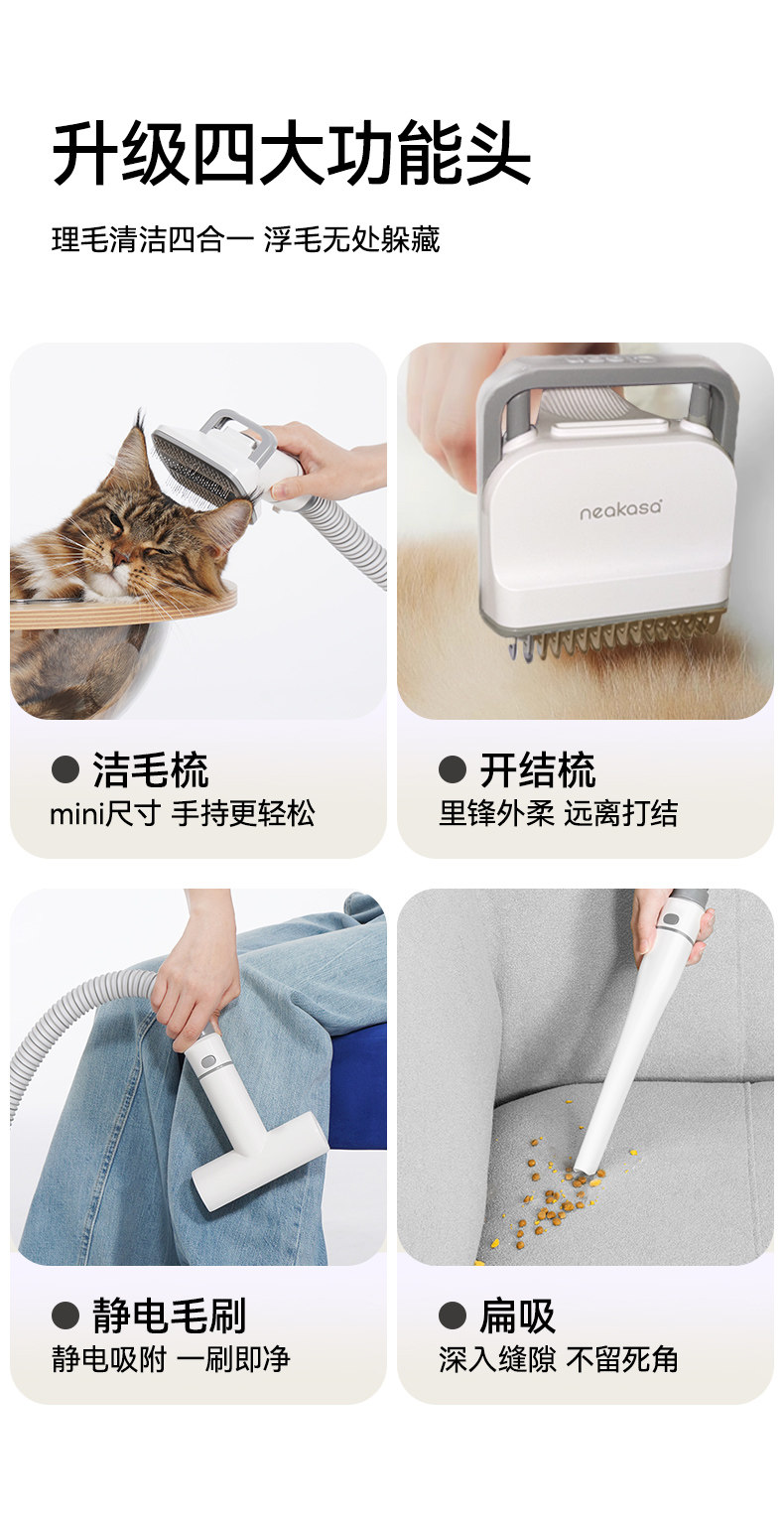 升级四大功能头

理毛清洁四合一 浮毛无处躲藏

neakasa

● 洁毛梳
mini尺寸 手持更轻松

● 开结梳
里锋外柔 远离打结

● 静电毛刷
静电吸附 一刷即净

● 扁吸
深入缝隙 不留死角