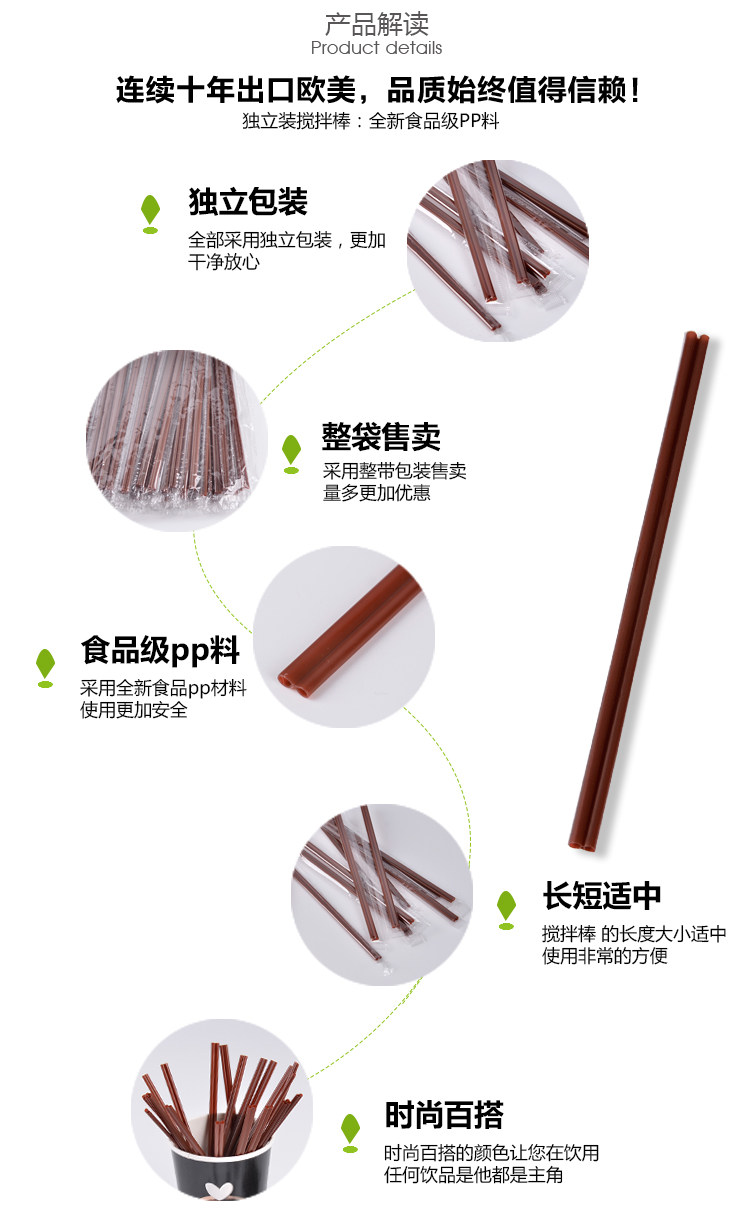 产品解读
Product details

连续十年出口欧美，品质始终值得信赖！
独立装搅拌棒：全新食品级PP料

独立包装
全部采用独立包装，更加干净放心

整袋售卖
采用整带包装售卖
量多更加优惠

食品级pp料
采用全新食品pp材料
使用更加安全

长短适中
搅拌棒 的长度大小适中
使用非常的方便

时尚百搭
时尚百搭的颜色让您在饮用
任何饮品是他都是主角