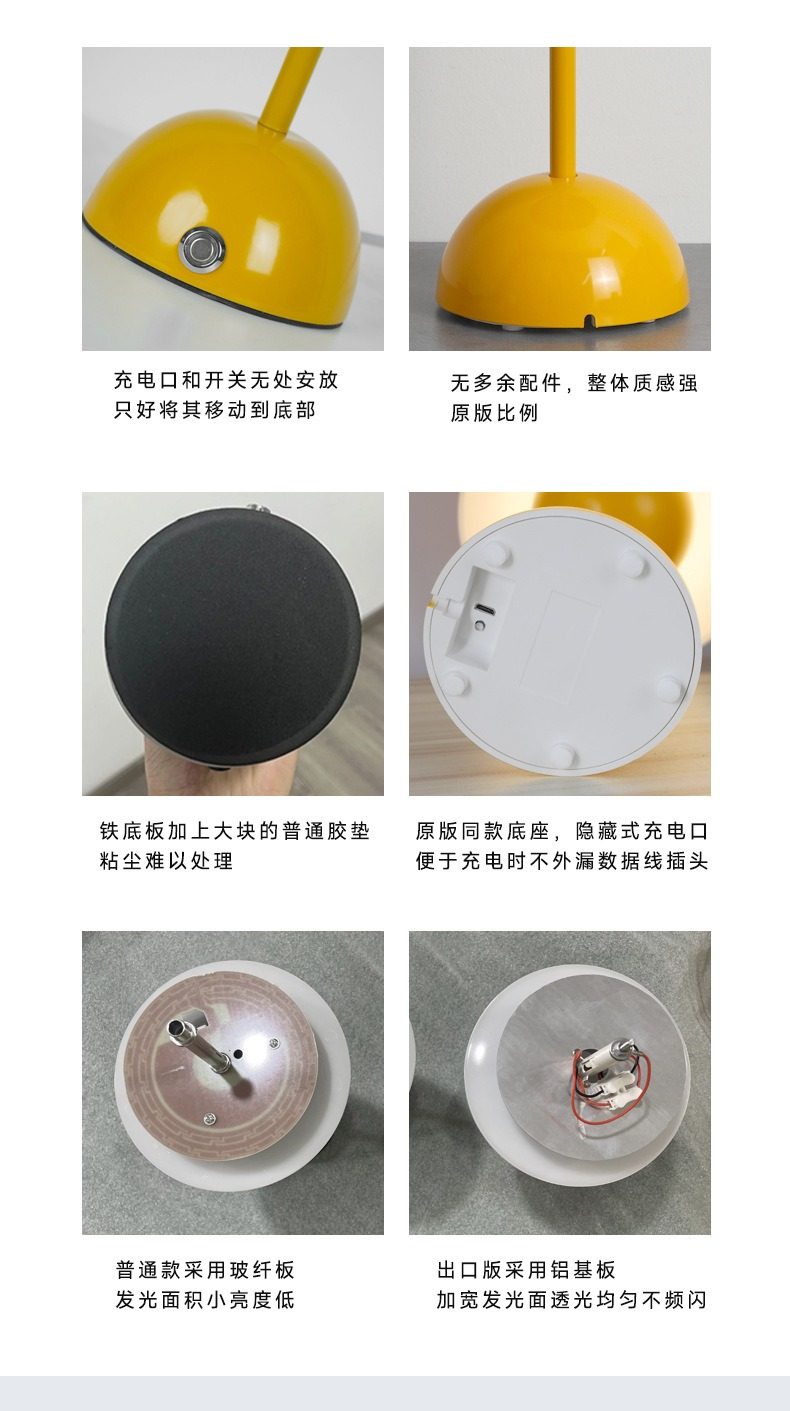 充电口和开关无处安放
只好将其移动到底部

无多余配件，整体质感强
原版比例

铁底板加上大块的普通胶垫
粘尘难以处理

原版同款底座，隐藏式充电口
便于充电时不外漏数据线插头

普通款采用玻纤板
发光面积小亮度低

出口版采用铝基板
加宽发光面透光均匀不频闪