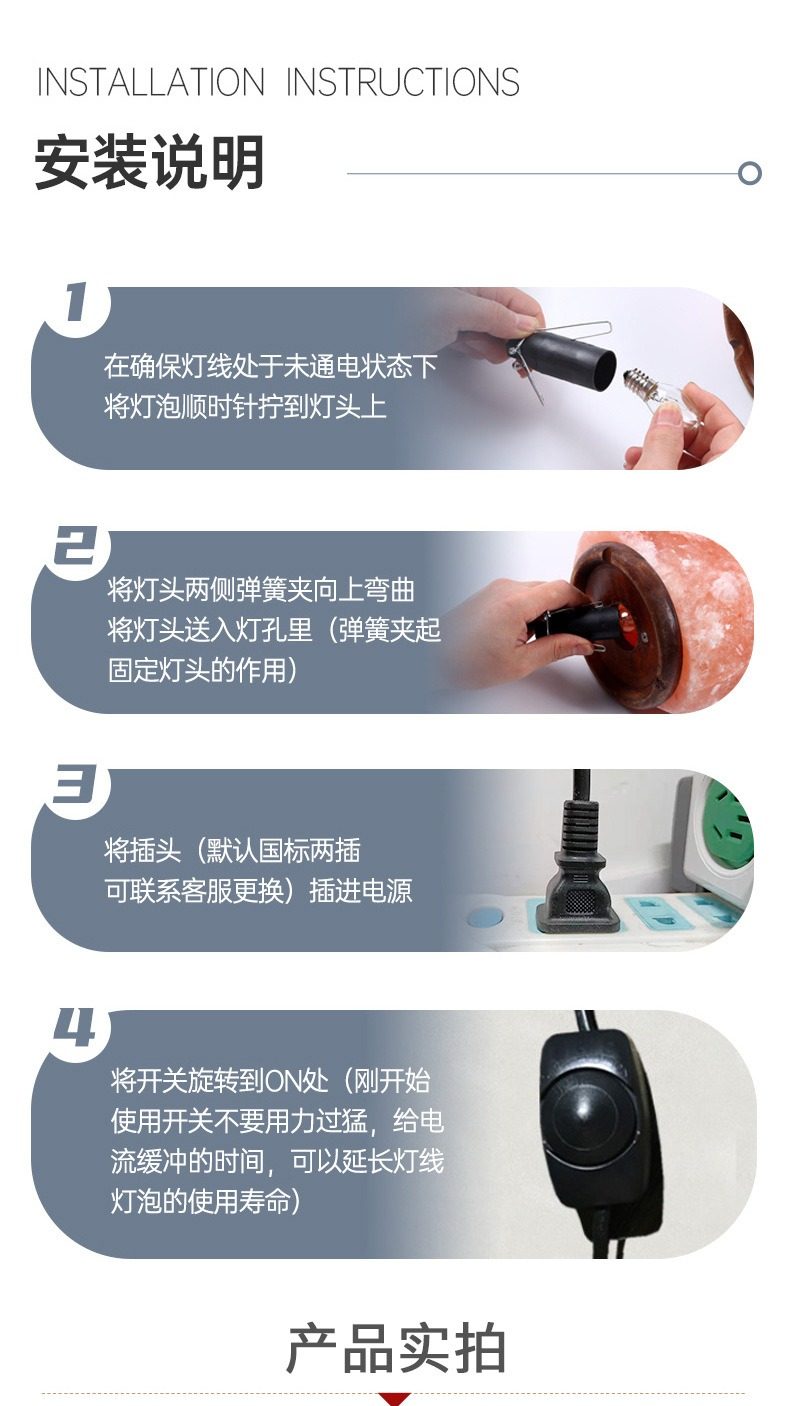 INSTALLATION INSTRUCTIONS

安装说明

1

在确保灯线处于未通电状态下
将灯泡顺时针拧到灯头上

2

将灯头两侧弹簧夹向上弯曲
将灯头送入灯孔里（弹簧夹起固定灯头的作用）

3

将插头（默认国标两插
可联系客服更换）插进电源

4

将开关旋转到ON处（刚开始使用开关不要用力过猛，给电流缓冲的时间，可以延长灯线灯泡的使用寿命）

产品实拍