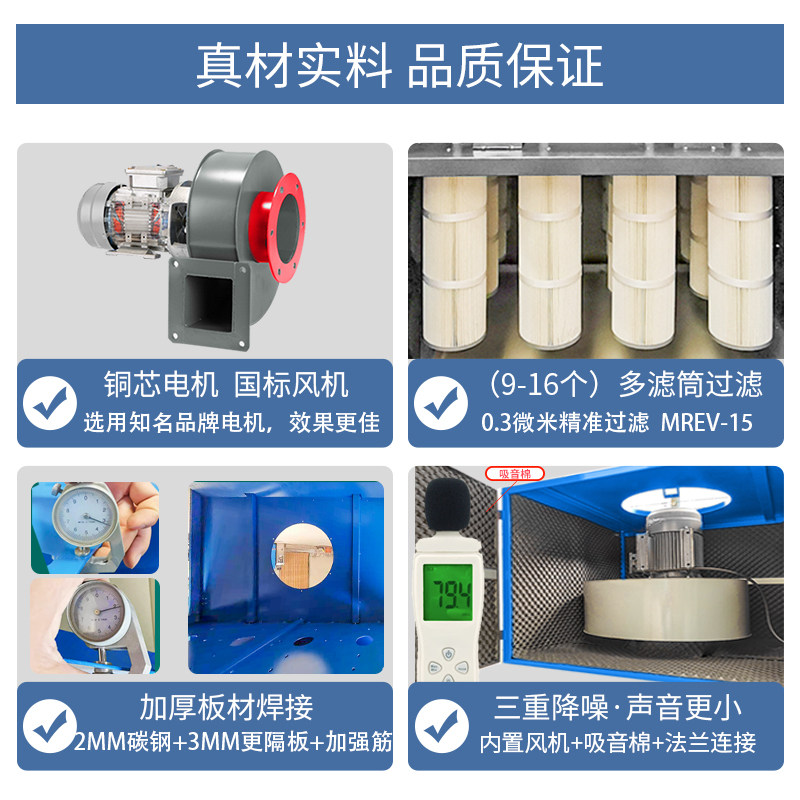 真材实料 品质保证

铜芯电机 国标风机
选用知名品牌电机，效果更佳

（9-16个）多滤筒过滤
0.3微米精准过滤 MREV-15

加厚板材焊接
2MM碳钢+3MM更隔板+加强筋

吸音棉
79.4

三重降噪·声音更小
内置风机+吸音棉+法兰连接