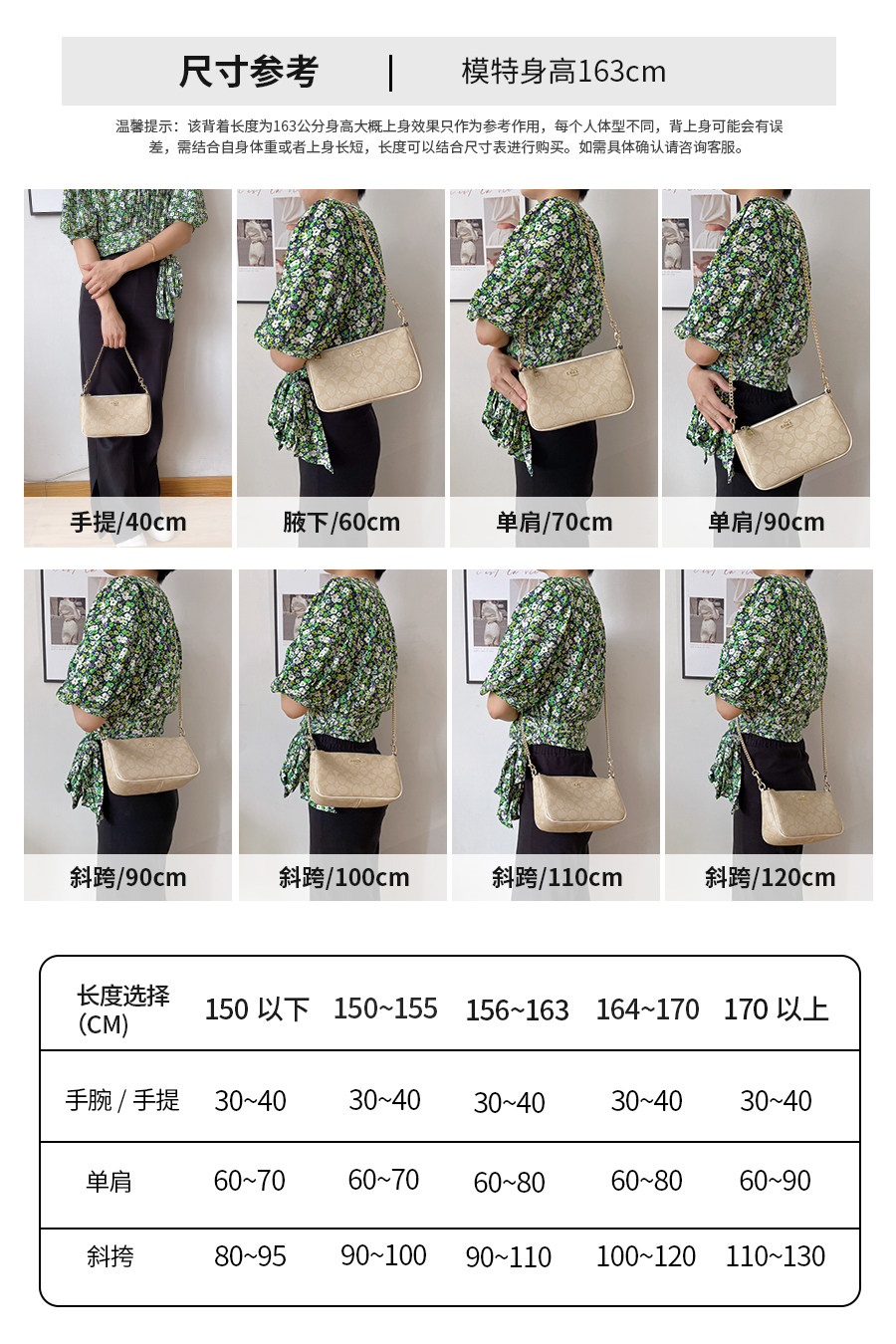 尺寸参考 | 模特身高163cm

温馨提示：该背着长度为163公分身高大概上身效果只作为参考作用，每个人体型不同，背上身可能会有误差，需结合自身体重或者上身长短，长度可以结合尺寸表进行购买。如需具体确认请咨询客服。

手提/40cm

腋下/60cm

单肩/70cm

单肩/90cm

斜跨/90cm

斜跨/100cm

斜跨/110cm

斜跨/120cm

| 长度选择 (CM) | 150 以下 | 150~155 | 156~163 | 164~170 | 170 以上 |
|---|---|---|---|---|---|
| 手腕 / 手提 | 30~40 | 30~40 | 30~40 | 30~40 | 30~40 |
| 单肩 | 60~70 | 60~70 | 60~80 | 60~80 | 60~90 |
| 斜挎 | 80~95 | 90~100 | 90~110 | 100~120 | 110~130 |