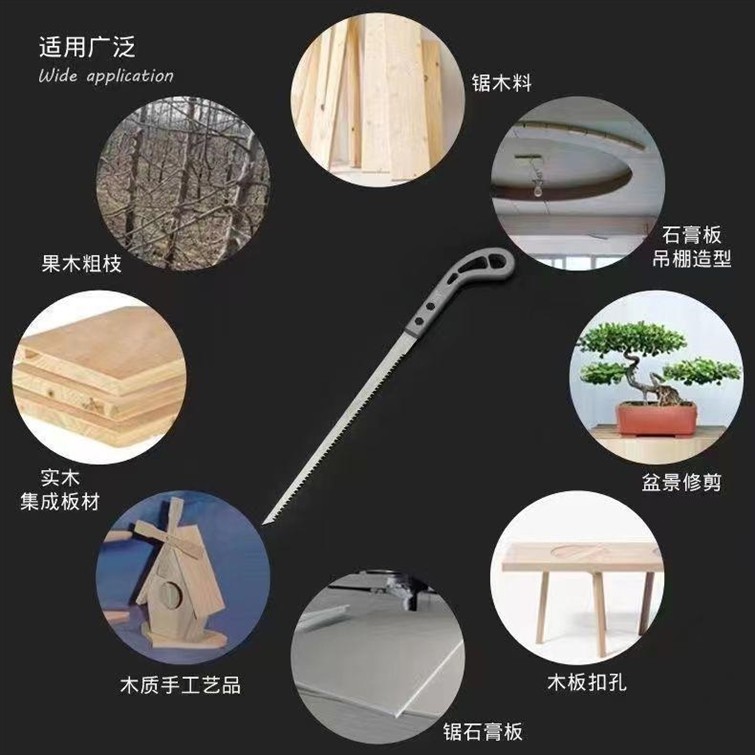 适用广泛
Wide application

锯木料

果木粗枝

石膏板
吊棚造型

实木
集成板材

盆景修剪

木质手工艺品

木板扣孔

锯石膏板