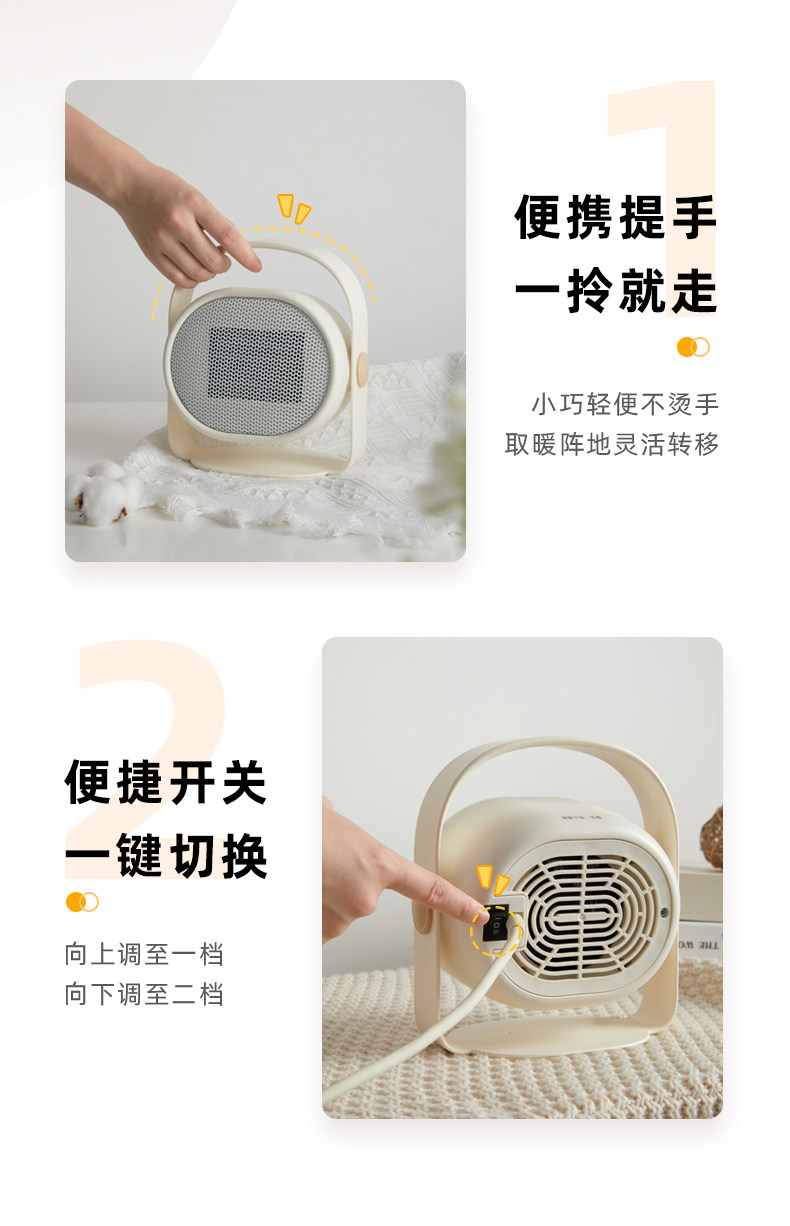 1

便携提手
一拎就走

小巧轻便不烫手
取暖阵地灵活转移

2

便捷开关
一键切换

向上调至一档
向下调至二档