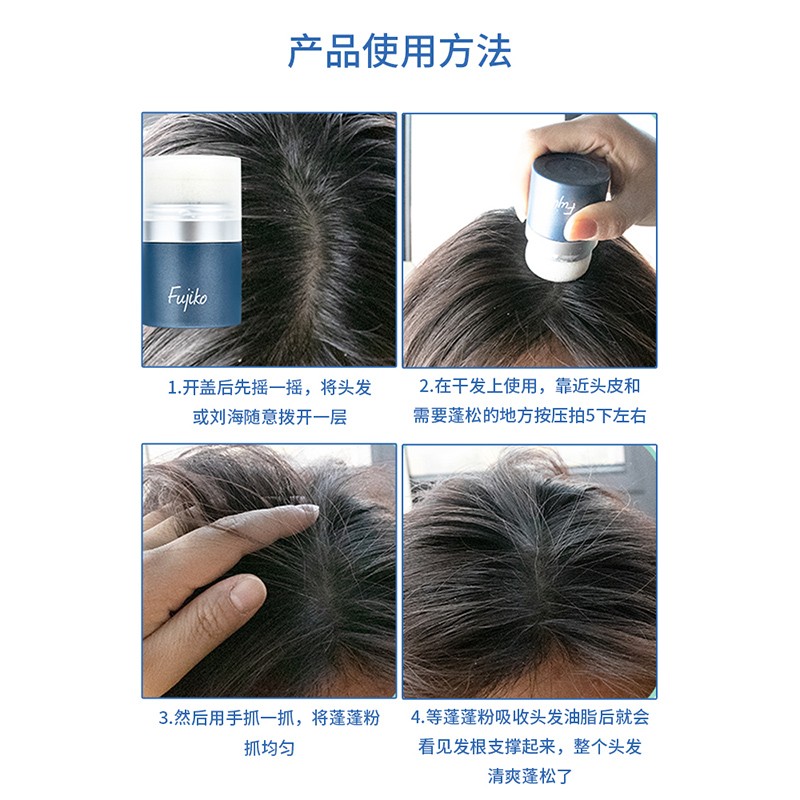 产品使用方法

Fujiko

Fujiko

1.开盖后先摇一摇，将头发或刘海随意拨开一层

2.在干发上使用，靠近头皮和需要蓬松的地方按压拍5下左右

3.然后用手抓一抓，将蓬蓬粉抓均匀

4.等蓬蓬粉吸收头发油脂后就会看见发根支撑起来，整个头发清爽蓬松了