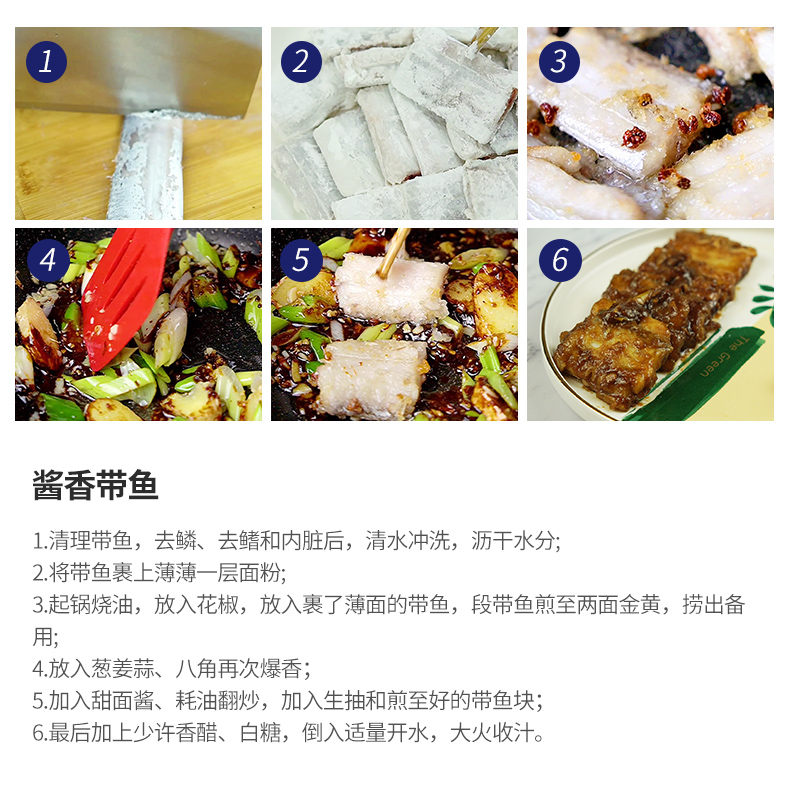 1

2

3

4

5

6

The Green

酱香带鱼

1.清理带鱼，去鳞、去鳍和内脏后，清水冲洗，沥干水分;
2.将带鱼裹上薄薄一层面粉;
3.起锅烧油，放入花椒，放入裹了薄面的带鱼，段带鱼煎至两面金黄，捞出备用;
4.放入葱姜蒜、八角再次爆香;
5.加入甜面酱、耗油翻炒，加入生抽和煎至好的带鱼块;
6.最后加上少许香醋、白糖，倒入适量开水，大火收汁。