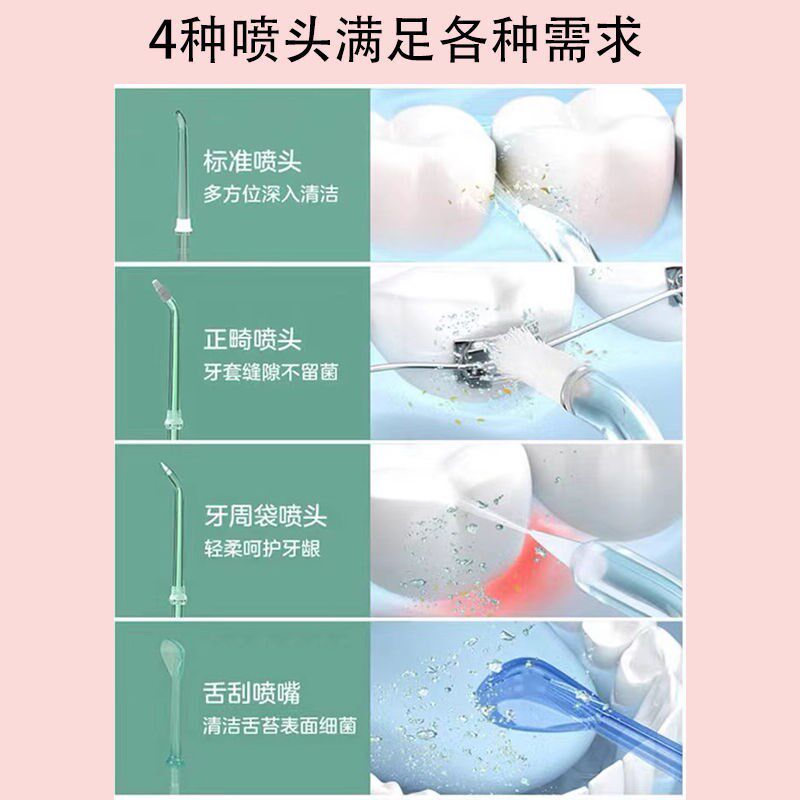 4种喷头满足各种需求

标准喷头
多方位深入清洁

正畸喷头
牙套缝隙不留菌

牙周袋喷头
轻柔呵护牙龈

舌刮喷嘴
清洁舌苔表面细菌