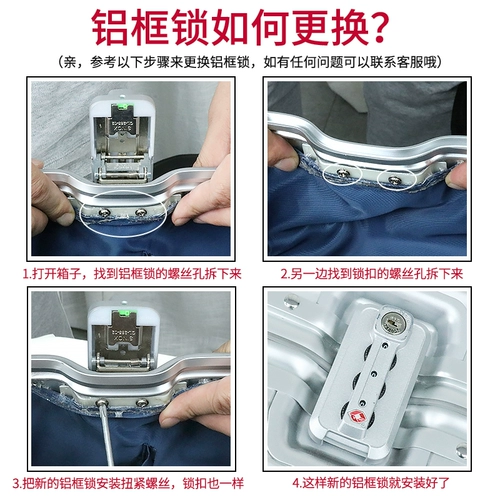 铝框锁如何更换?

(亲，参考以下步骤来更换铝框锁，如有任何问题可以联系客服哦)

1.打开箱子，找到铝框锁的螺丝孔拆下来

2.另一边找到锁扣的螺丝孔拆下来

3.把新的铝框锁安装扭紧螺丝，锁扣也一样

4.这样新的铝框锁就安装好了