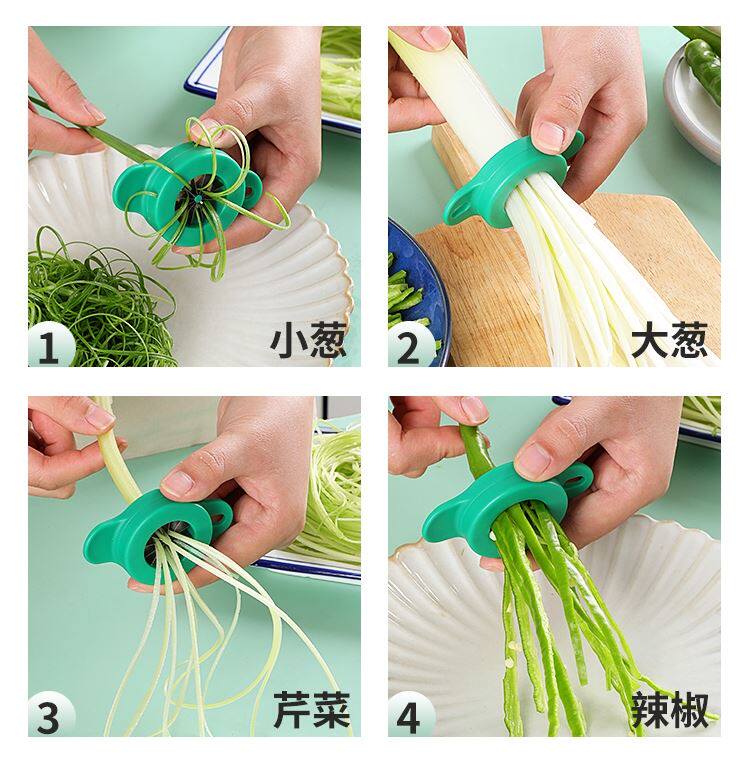 1 小葱

2 大葱

3 芹菜

4 辣椒