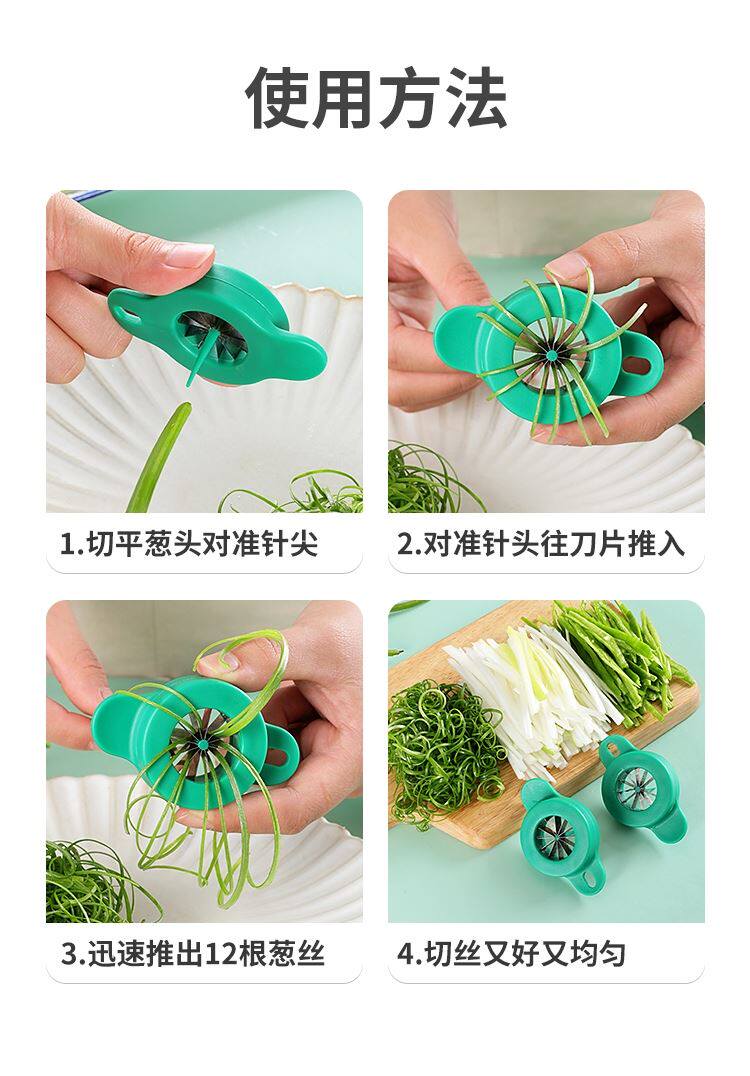 使用方法

1.切平葱头对准针尖

2.对准针头往刀片推入

3.迅速推出12根葱丝

4.切丝又好又均匀