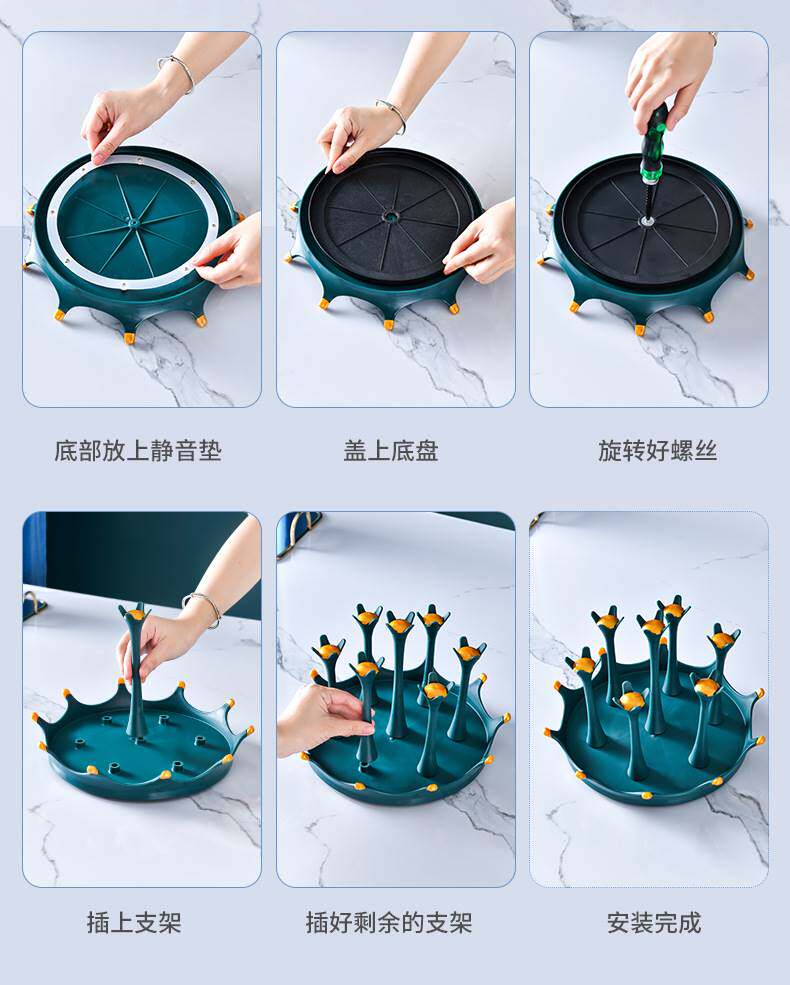 底部放上静音垫

盖上底盘

旋转好螺丝

插上支架

插好剩余的支架

安装完成