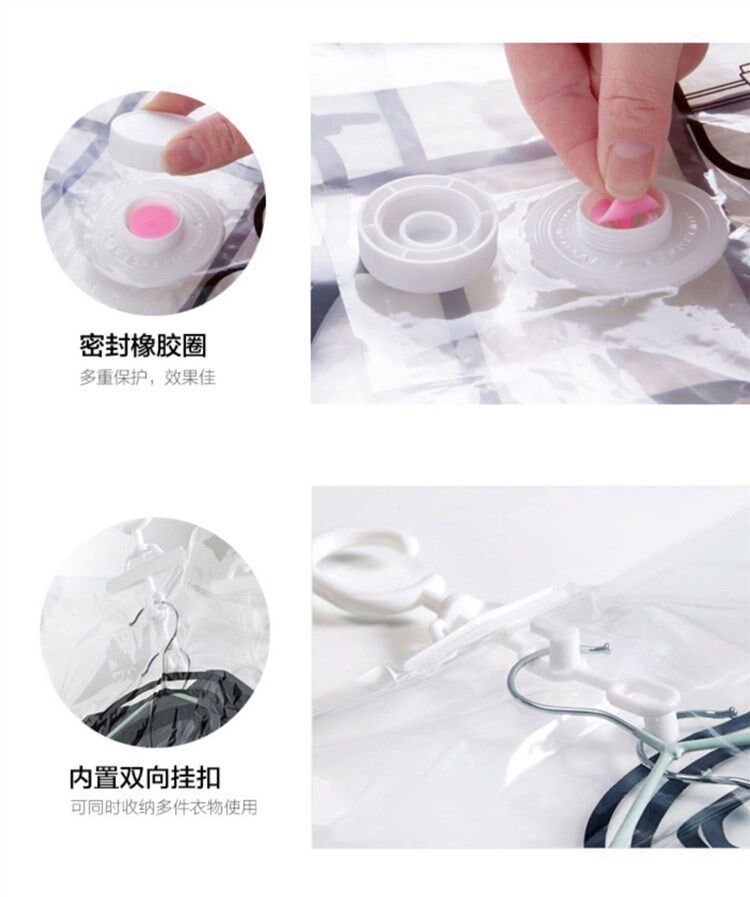 密封橡胶圈
多重保护，效果佳

内置双向挂扣
可同时收纳多件衣物使用