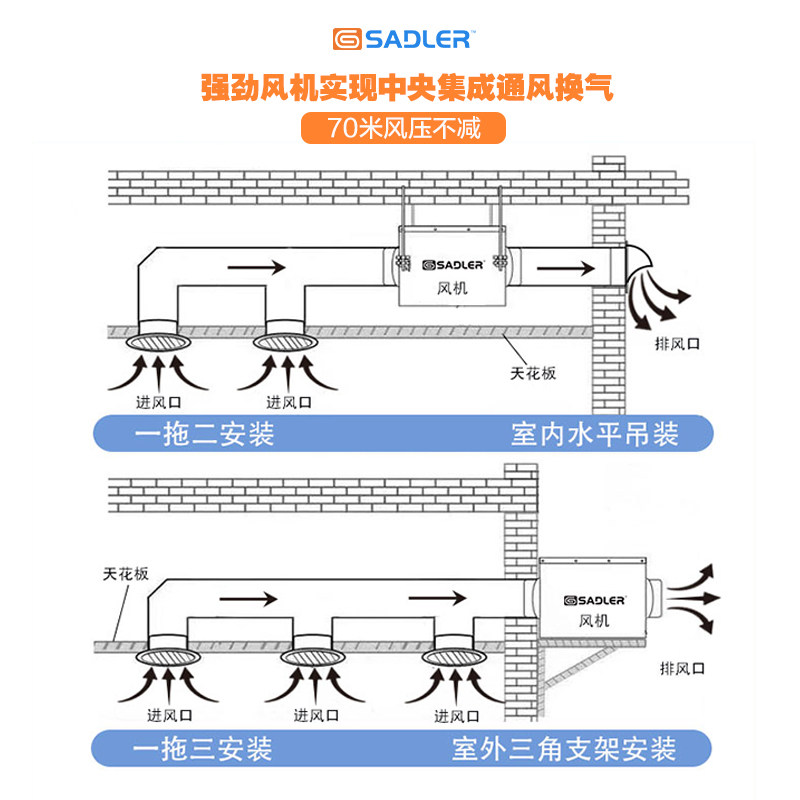 SADLER™

强劲风机实现中央集成通风换气

70米风压不减

SADLER
风机

排风口

天花板

进风口

进风口

一拖二安装

室内水平吊装

天花板

SADLER
风机

排风口

进风口

进风口

进风口

一拖三安装

室外三角支架安装