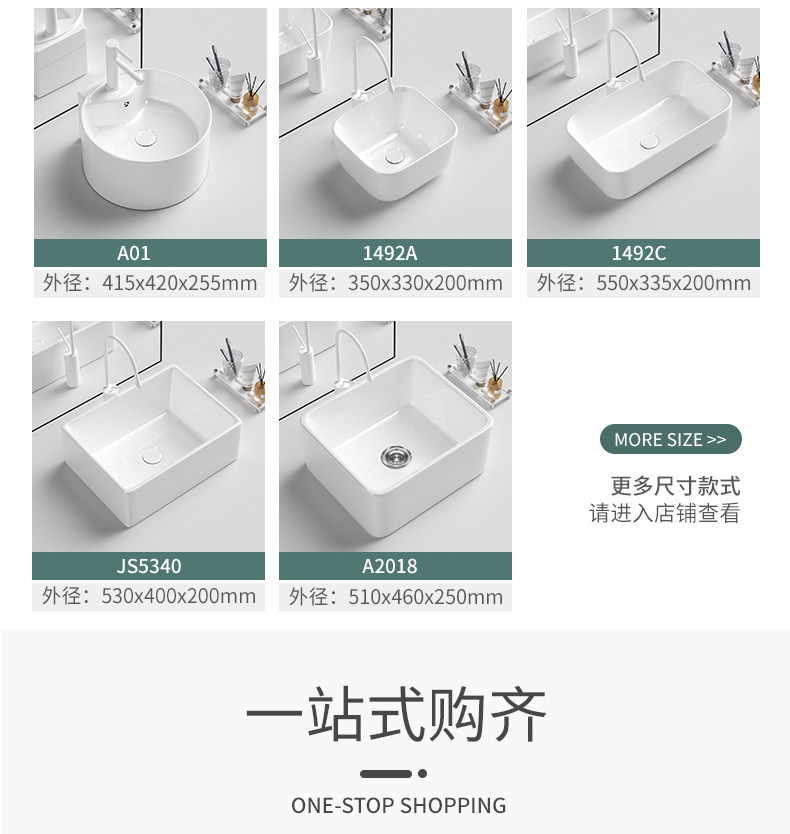 A01
外径：415x420x255mm

1492A
外径：350x330x200mm

1492C
外径：550x335x200mm

JS5340
外径：530x400x200mm

A2018
外径：510x460x250mm

MORE SIZE >>

更多尺寸款式
请进入店铺查看

一站式购齐

ONE-STOP SHOPPING