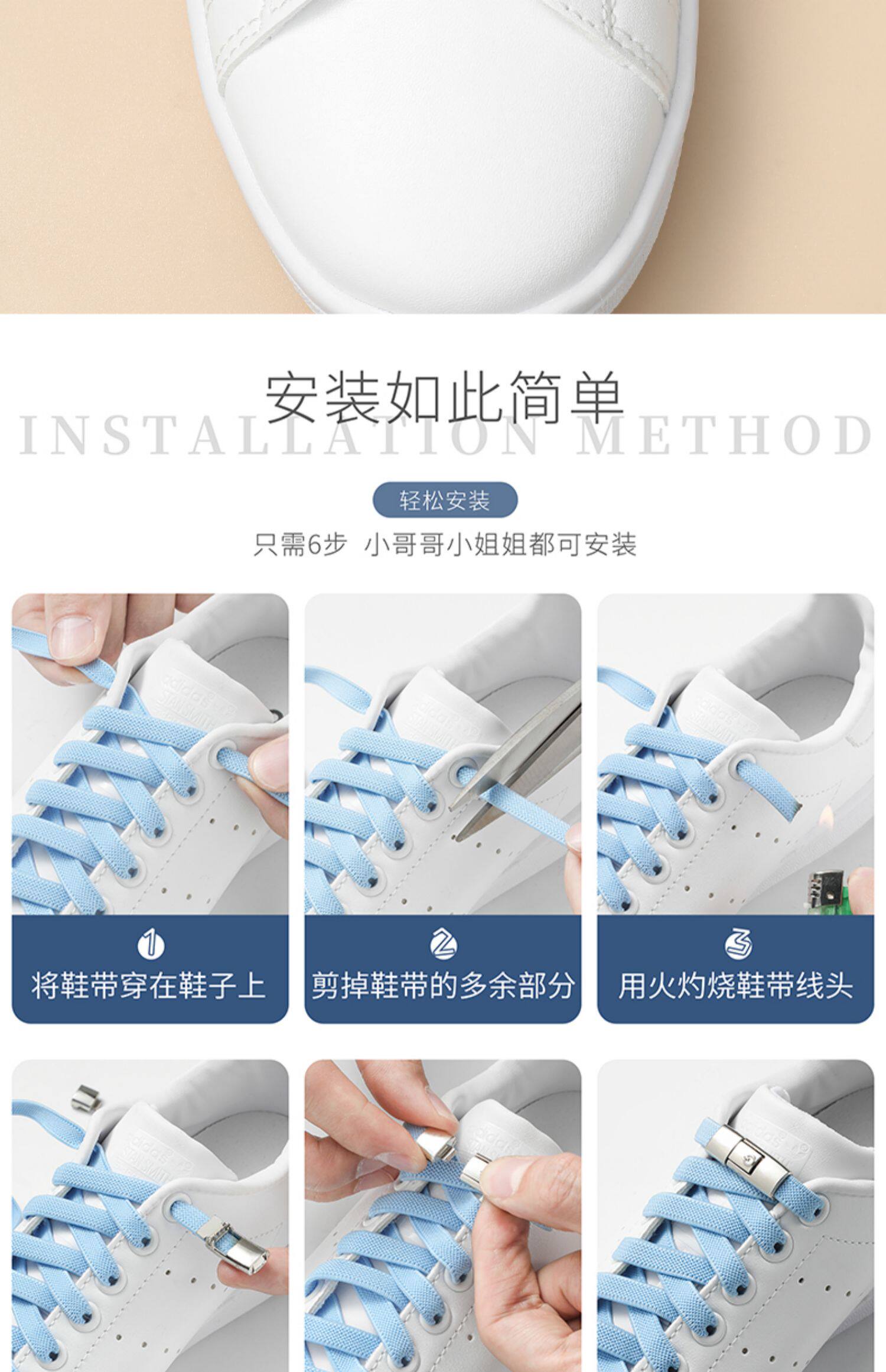 安装如此简单

INSTALLATION METHOD

轻松安装

只需6步 小哥哥小姐姐都可安装

1
将鞋带穿在鞋子上

2
剪掉鞋带的多余部分

3
用火灼烧鞋带线头