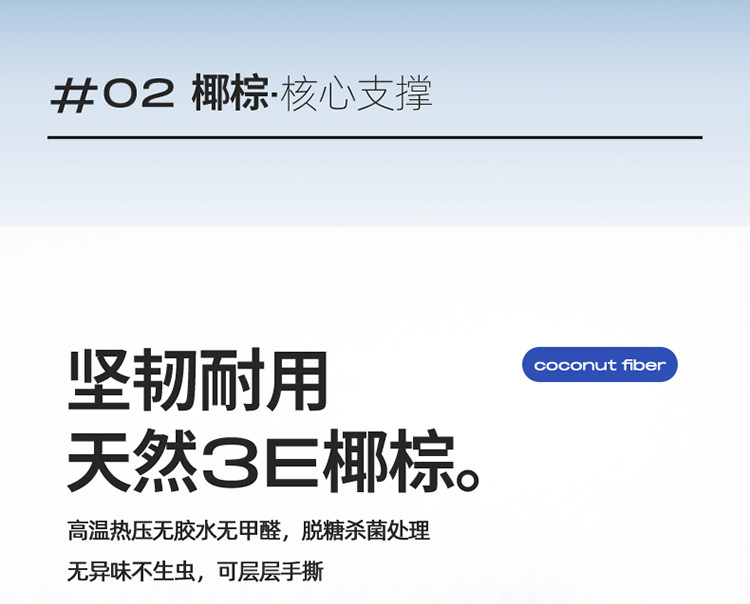 #02 椰棕·核心支撑

坚韧耐用
天然3E椰棕。

coconut fiber

高温热压无胶水无甲醛，脱糖杀菌处理

无异味不生虫，可层层手撕