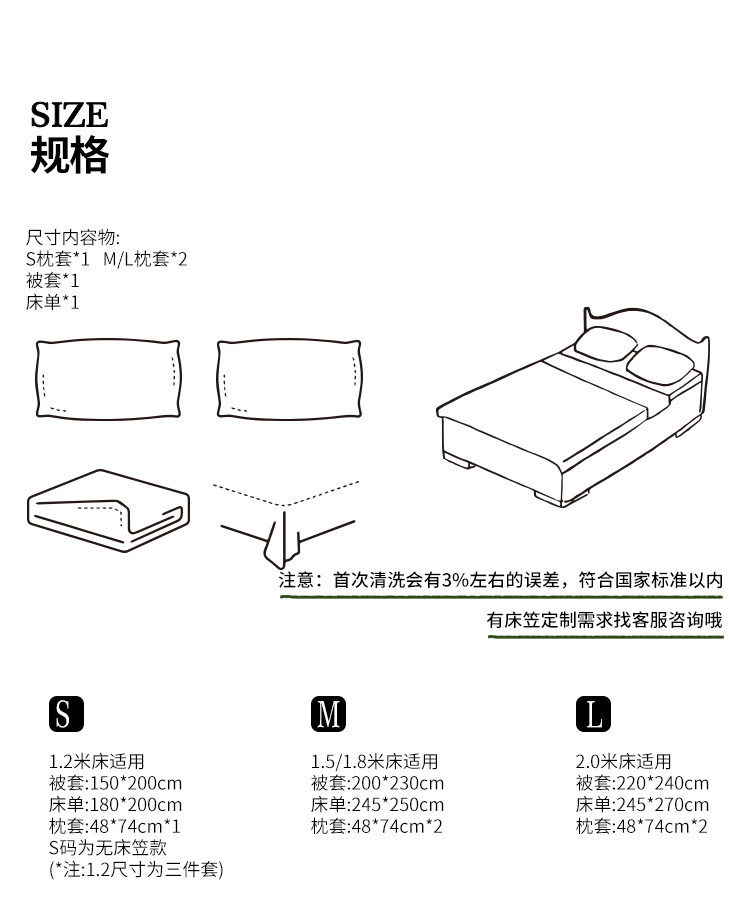 SIZE
规格

尺寸内容物:
S枕套*1 M/L枕套*2
被套*1
床单*1

注意：首次清洗会有3%左右的误差，符合国家标准以内

有床笠定制需求找客服咨询哦

S

1.2米床适用
被套:150*200cm
床单:180*200cm
枕套:48*74cm*1
S码为无床笠款
(*注:1.2尺寸为三件套)

M

1.5/1.8米床适用
被套:200*230cm
床单:245*250cm
枕套:48*74cm*2

L

2.0米床适用
被套:220*240cm
床单:245*270cm
枕套:48*74cm*2