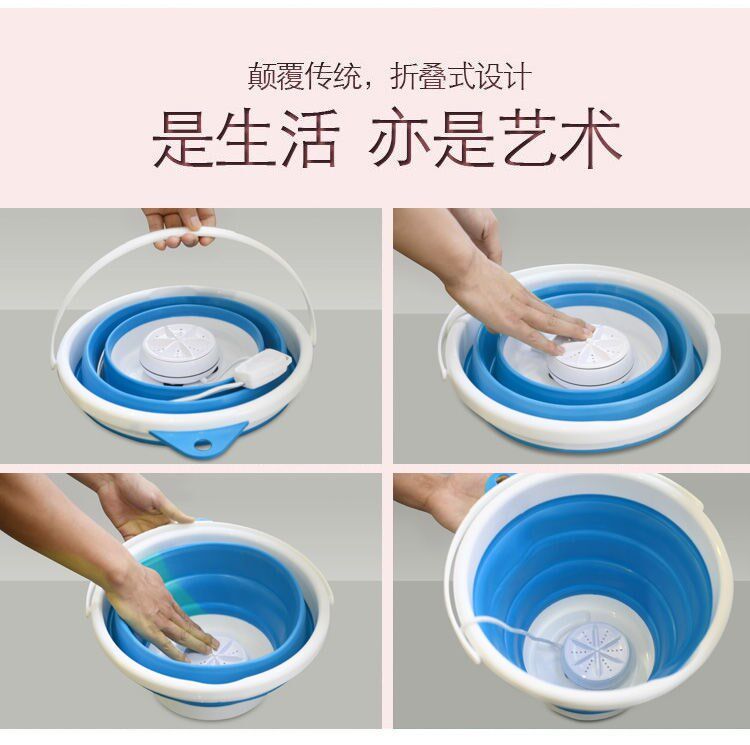 颠覆传统，折叠式设计

是生活 亦是艺术