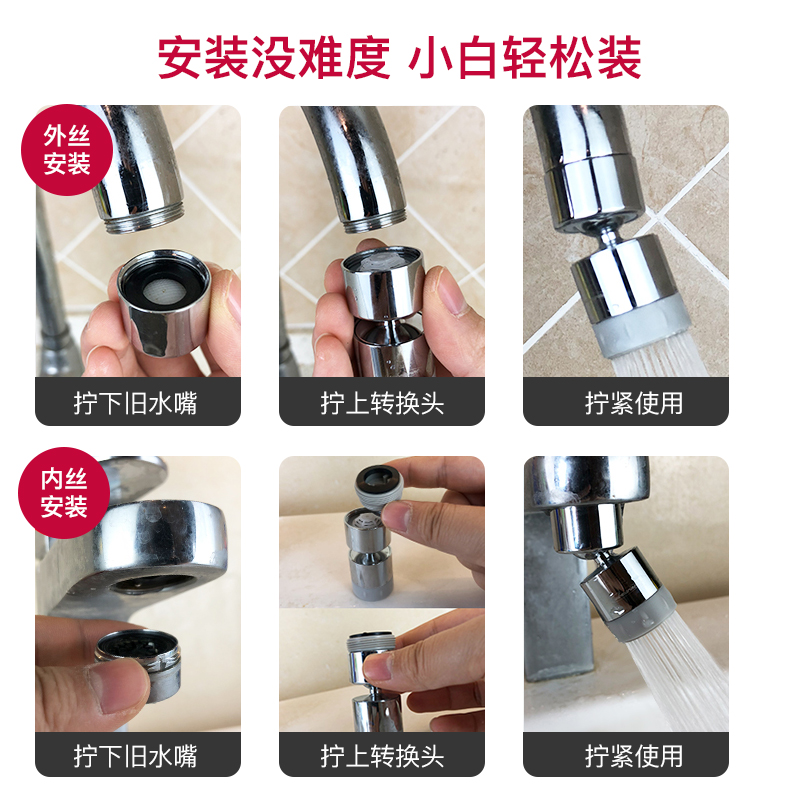 安装没难度 小白轻松装

外丝安装

拧下旧水嘴

拧上转换头

拧紧使用

内丝安装

拧下旧水嘴

拧上转换头

拧紧使用