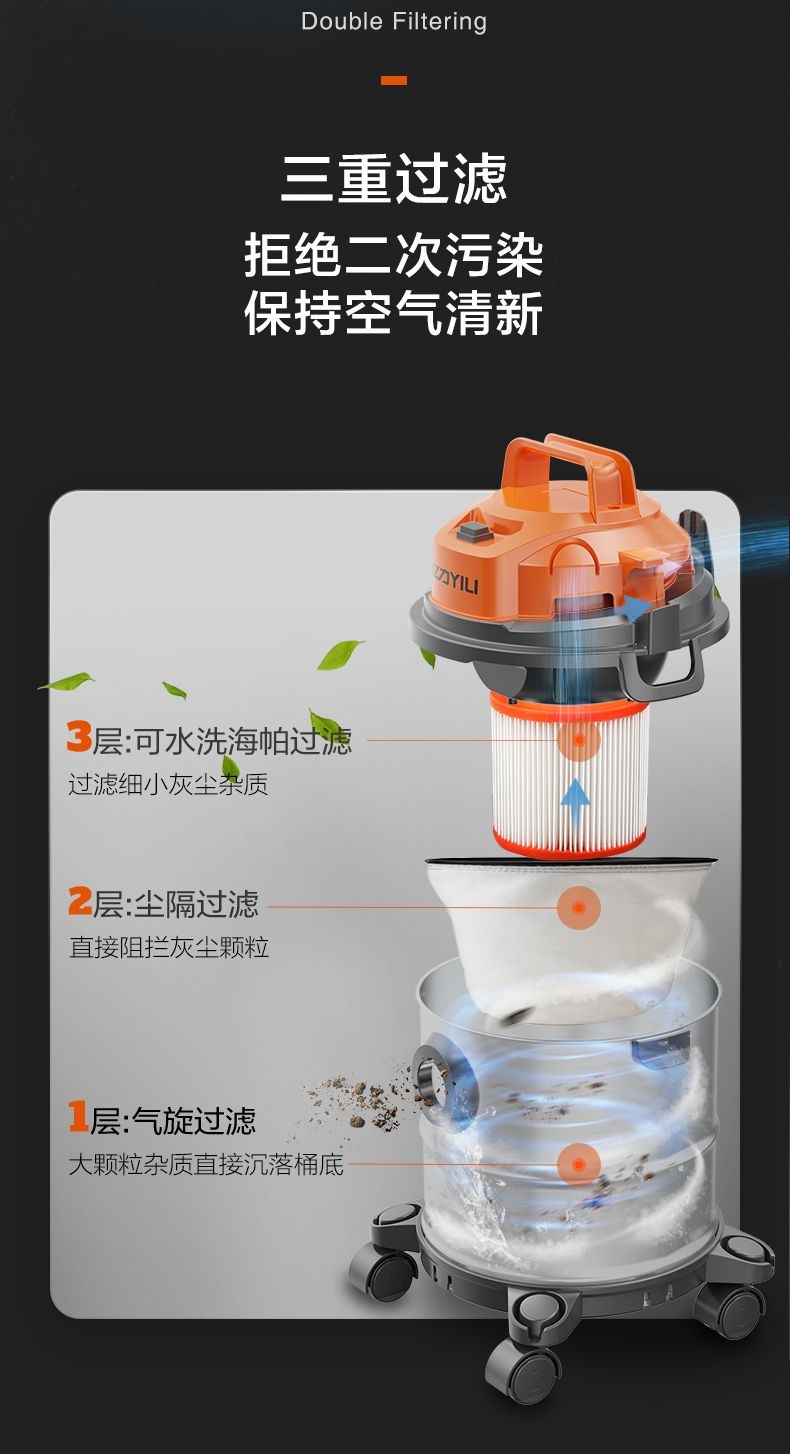 Double Filtering

三重过滤

拒绝二次污染
保持空气清新

YILI

3层:可水洗海帕过滤
过滤细小灰尘杂质

2层:尘隔过滤
直接阻拦灰尘颗粒

1层:气旋过滤
大颗粒杂质直接沉落桶底