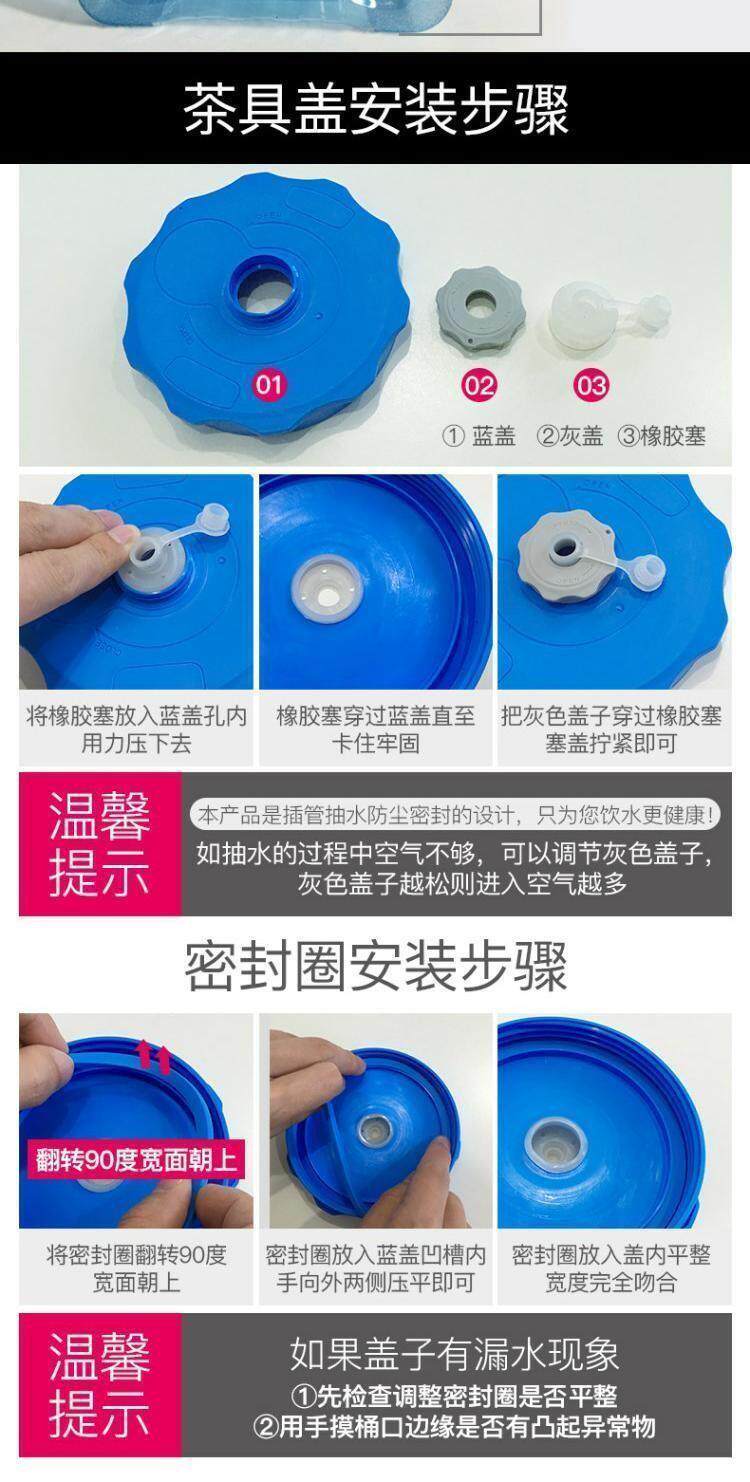 茶具盖安装步骤

01
02
03
① 蓝盖 ②灰盖 ③橡胶塞

将橡胶塞放入蓝盖孔内用力压下去

橡胶塞穿过蓝盖直至卡住牢固

把灰色盖子穿过橡胶塞塞盖拧紧即可

温馨提示

本产品是插管抽水防尘密封的设计，只为您饮水更健康！

如抽水的过程中空气不够，可以调节灰色盖子，灰色盖子越松则进入空气越多

密封圈安装步骤

翻转90度宽面朝上

将密封圈翻转90度宽面朝上

密封圈放入蓝盖凹槽内手向外两侧压平即可

密封圈放入盖内平整宽度完全吻合

温馨提示

如果盖子有漏水现象

①先检查调整密封圈是否平整

②用手摸桶口边缘是否有凸起异常物