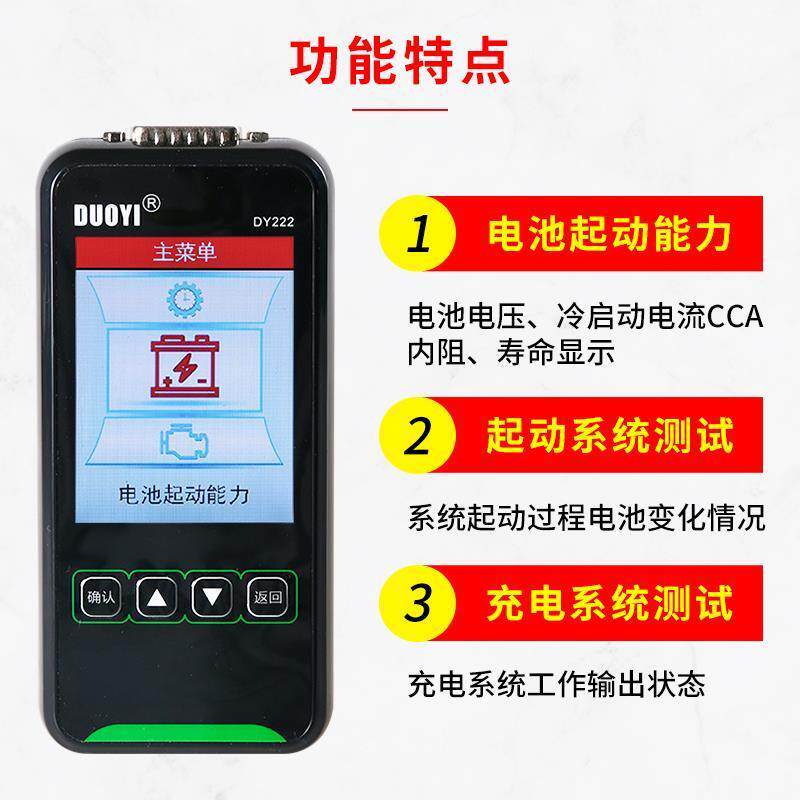 功能特点

DUOYI®
DY222

主菜单

电池起动能力

确认
返回

1 电池起动能力

电池电压、冷启动电流CCA
内阻、寿命显示

2 起动系统测试

系统起动过程电池变化情况

3 充电系统测试

充电系统工作输出状态