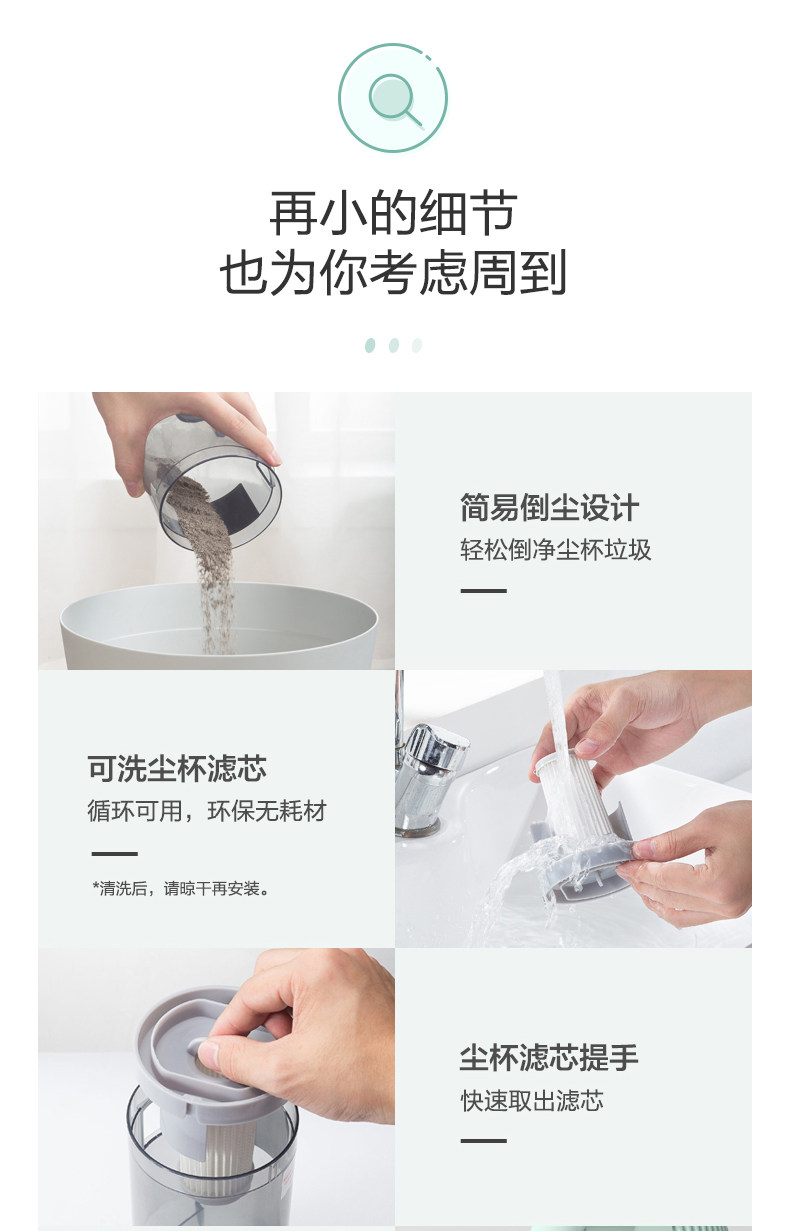 再小的细节
也为你考虑周到

简易倒尘设计
轻松倒净尘杯垃圾

可洗尘杯滤芯
循环可用，环保无耗材

*清洗后，请晾干再安装。

尘杯滤芯提手
快速取出滤芯