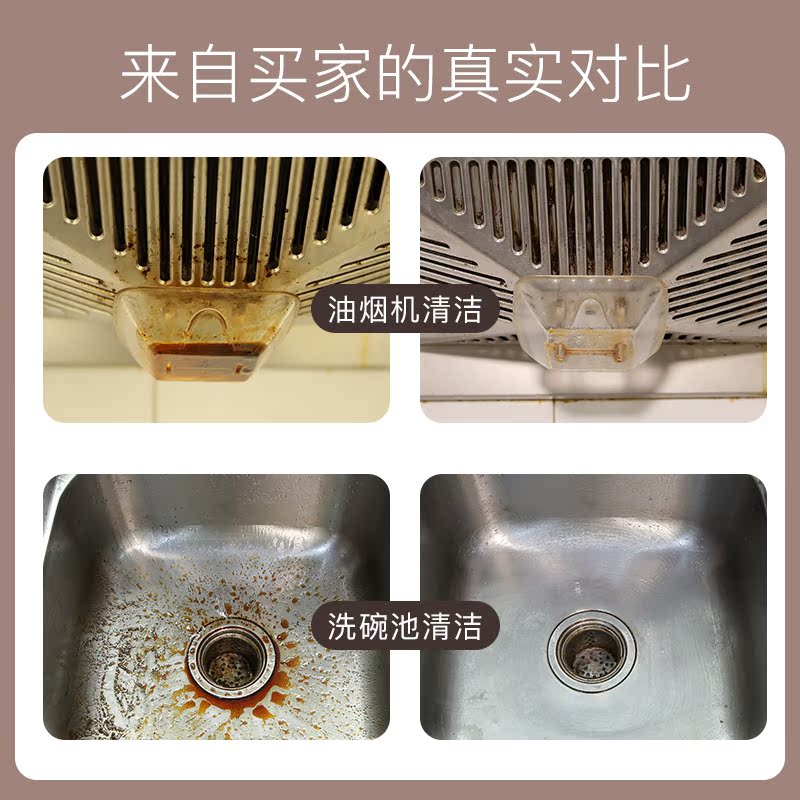 来自买家的真实对比

油烟机清洁

洗碗池清洁