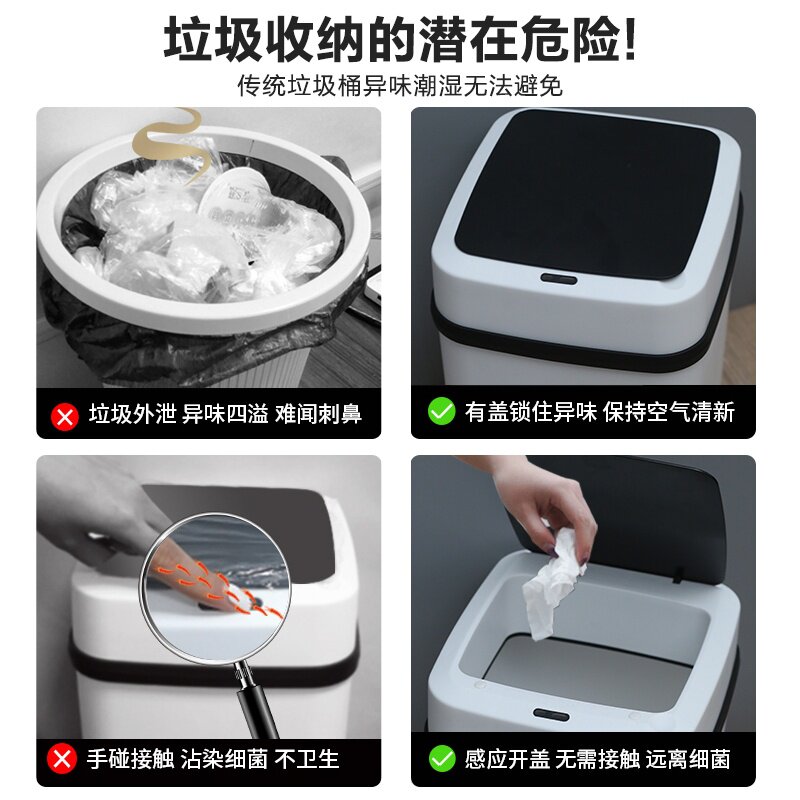 垃圾收纳的潜在危险!
传统垃圾桶异味潮湿无法避免

垃圾外泄 异味四溢 难闻刺鼻

有盖锁住异味 保持空气清新

手碰接触 沾染细菌 不卫生

感应开盖 无需接触 远离细菌