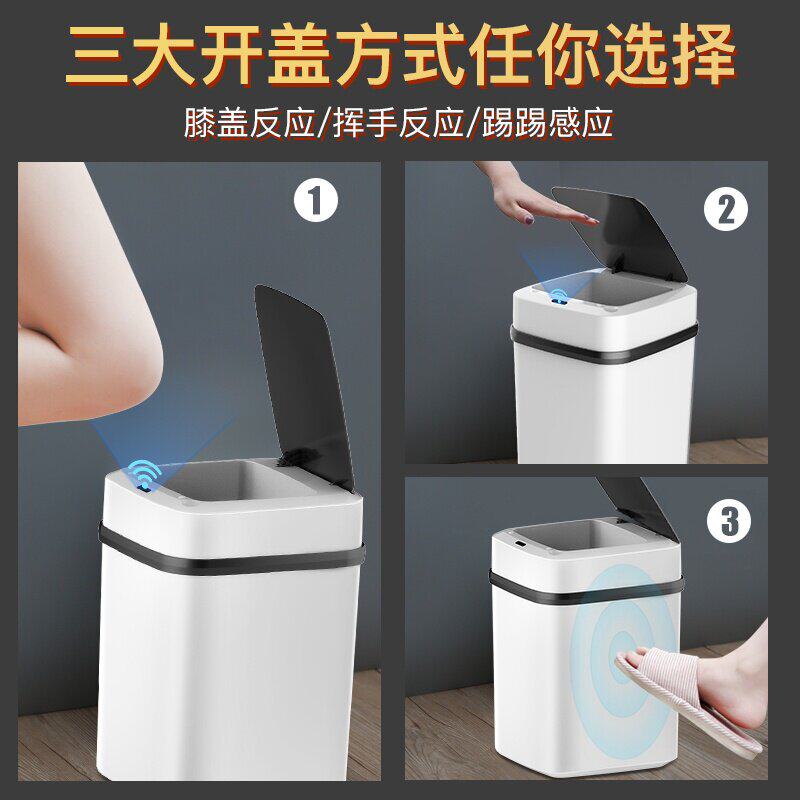 三大开盖方式任你选择

膝盖反应/挥手反应/踢踢感应

1

2

3