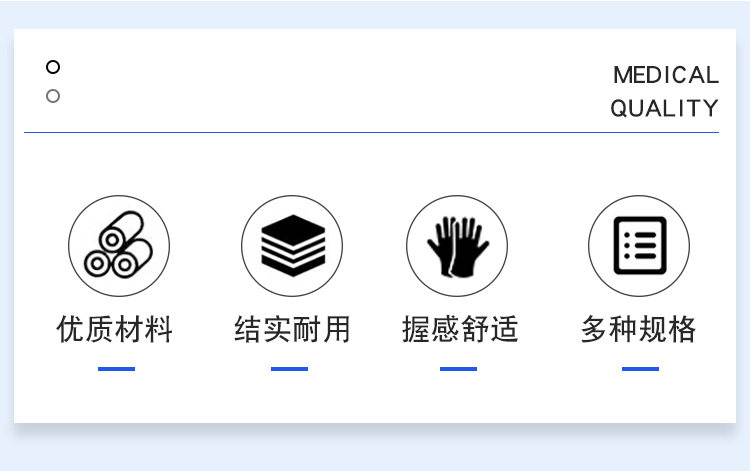 MEDICAL
QUALITY

优质材料

结实耐用

握感舒适

多种规格