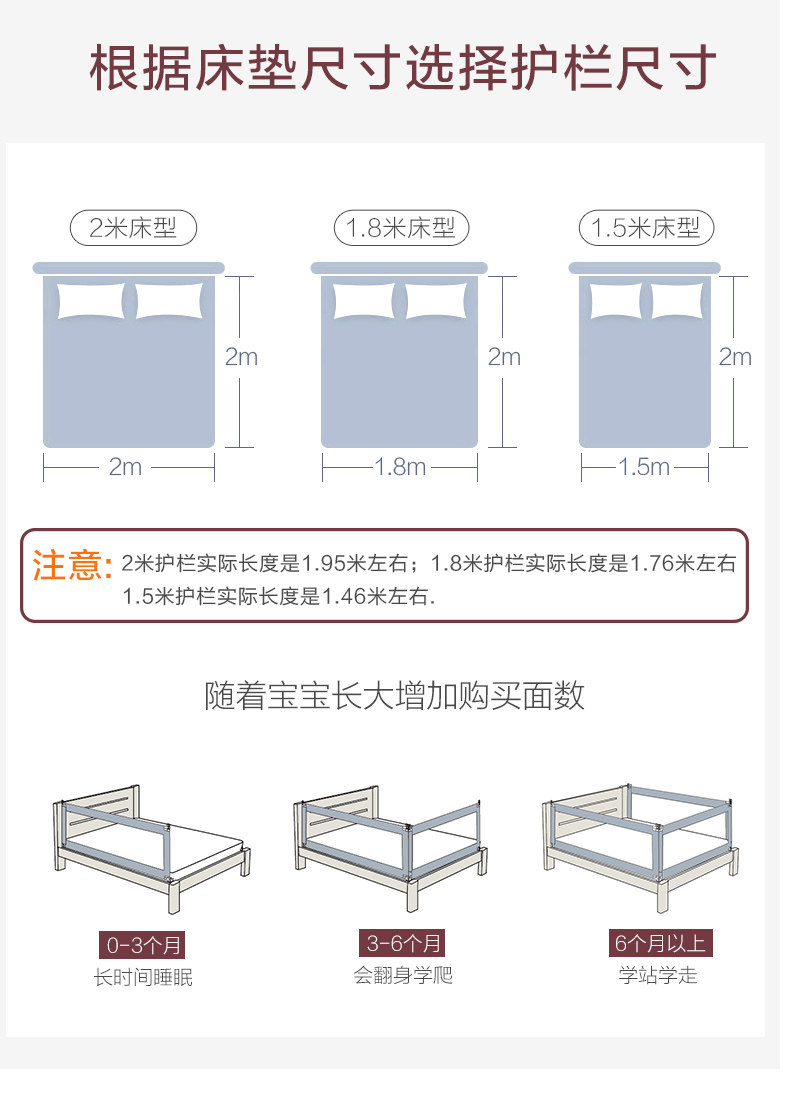 根据床垫尺寸选择护栏尺寸

2米床型
2m
2m

1.8米床型
2m
1.8m

1.5米床型
2m
1.5m

注意: 2米护栏实际长度是1.95米左右；1.8米护栏实际长度是1.76米左右 1.5米护栏实际长度是1.46米左右.

随着宝宝长大增加购买面数

0-3个月
长时间睡眠

3-6个月
会翻身学爬

6个月以上
学站学走