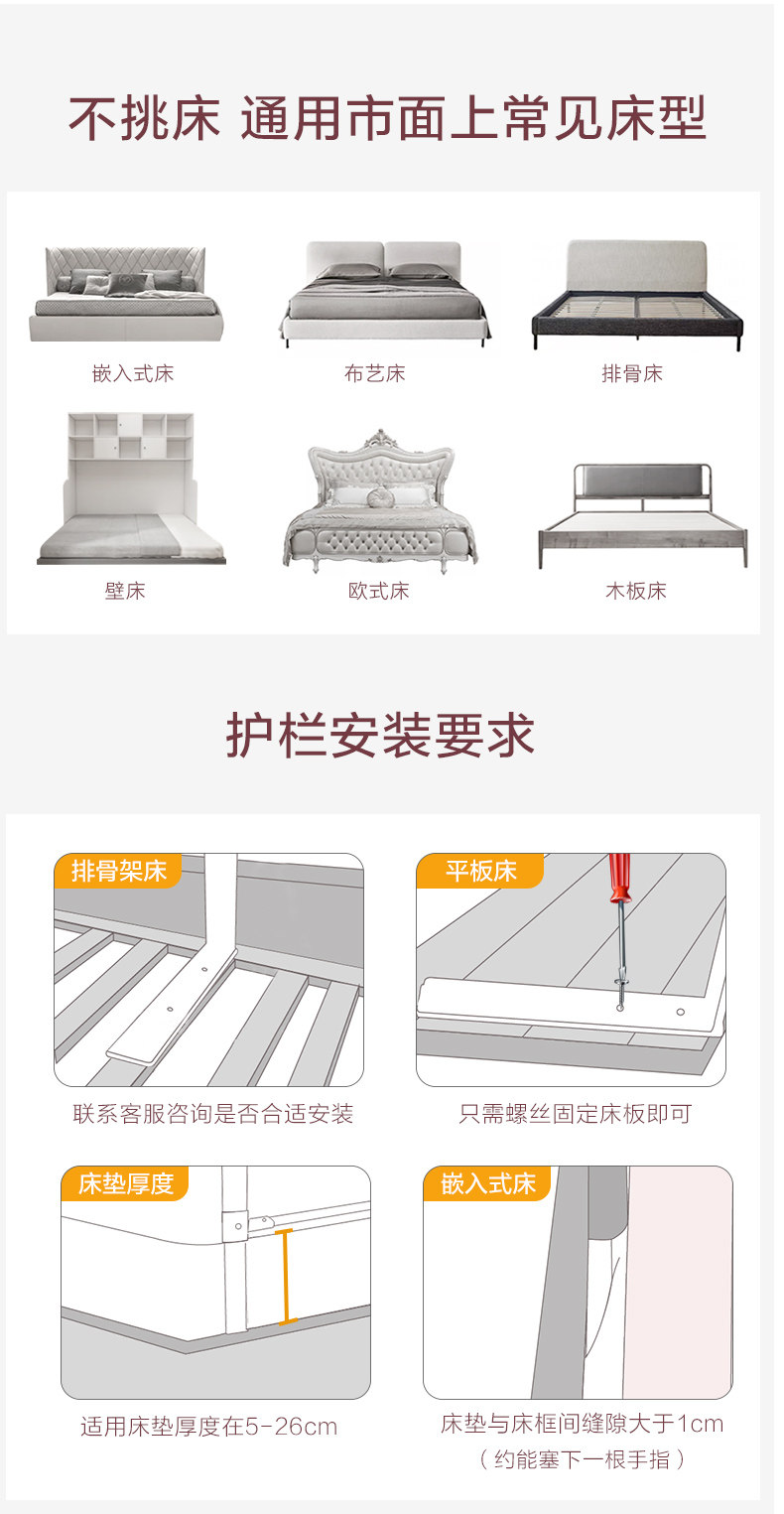 不挑床 通用市面上常见床型

嵌入式床

布艺床

排骨床

壁床

欧式床

木板床

护栏安装要求

排骨架床

联系客服咨询是否合适安装

平板床

只需螺丝固定床板即可

床垫厚度

适用床垫厚度在5-26cm

嵌入式床

床垫与床框间缝隙大于1cm
（约能塞下一根手指）