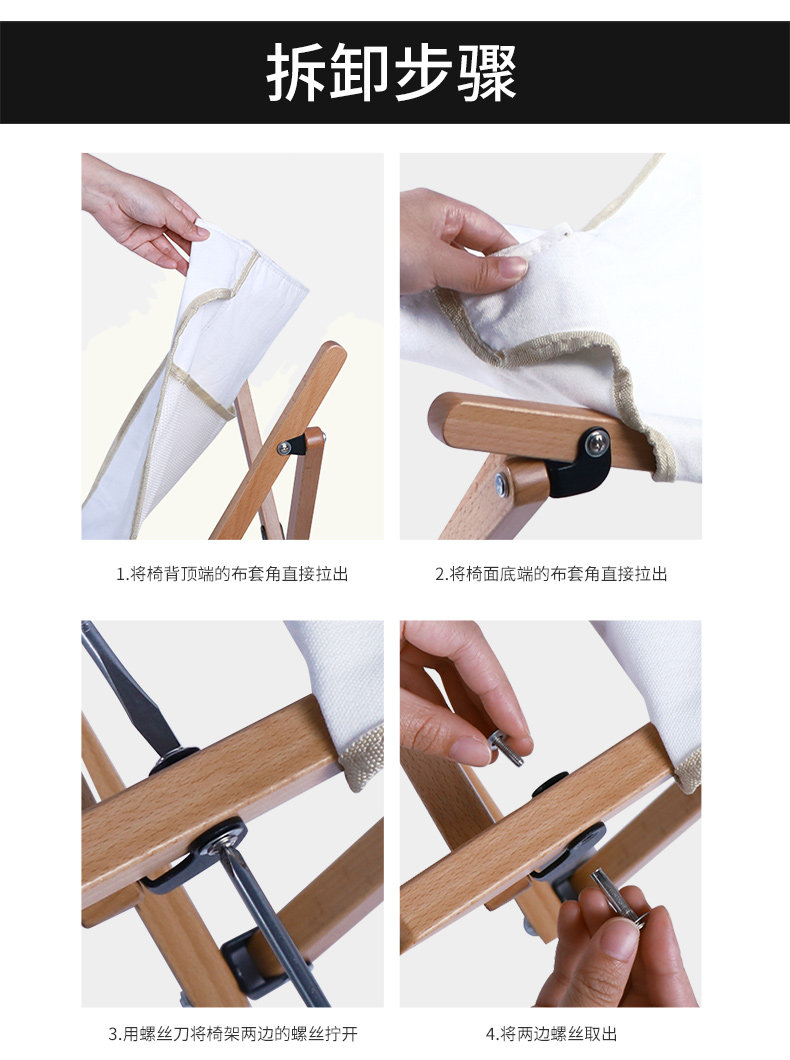 拆卸步骤

1.将椅背顶端的布套角直接拉出

2.将椅面底端的布套角直接拉出

3.用螺丝刀将椅架两边的螺丝拧开

4.将两边螺丝取出