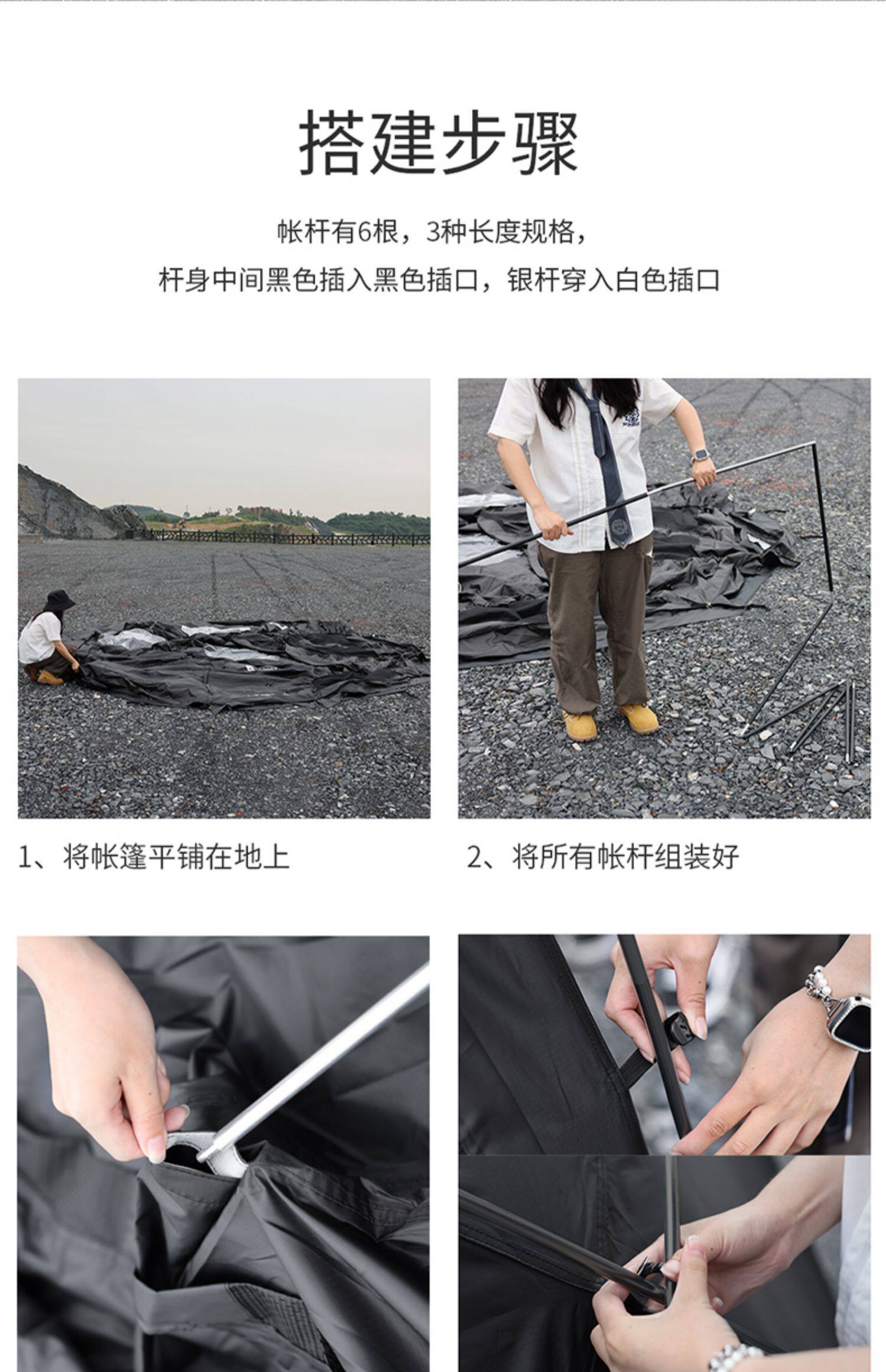 搭建步骤

帐杆有6根，3种长度规格，
杆身中间黑色插入黑色插口，银杆穿入白色插口

1、将帐篷平铺在地上

2、将所有帐杆组装好