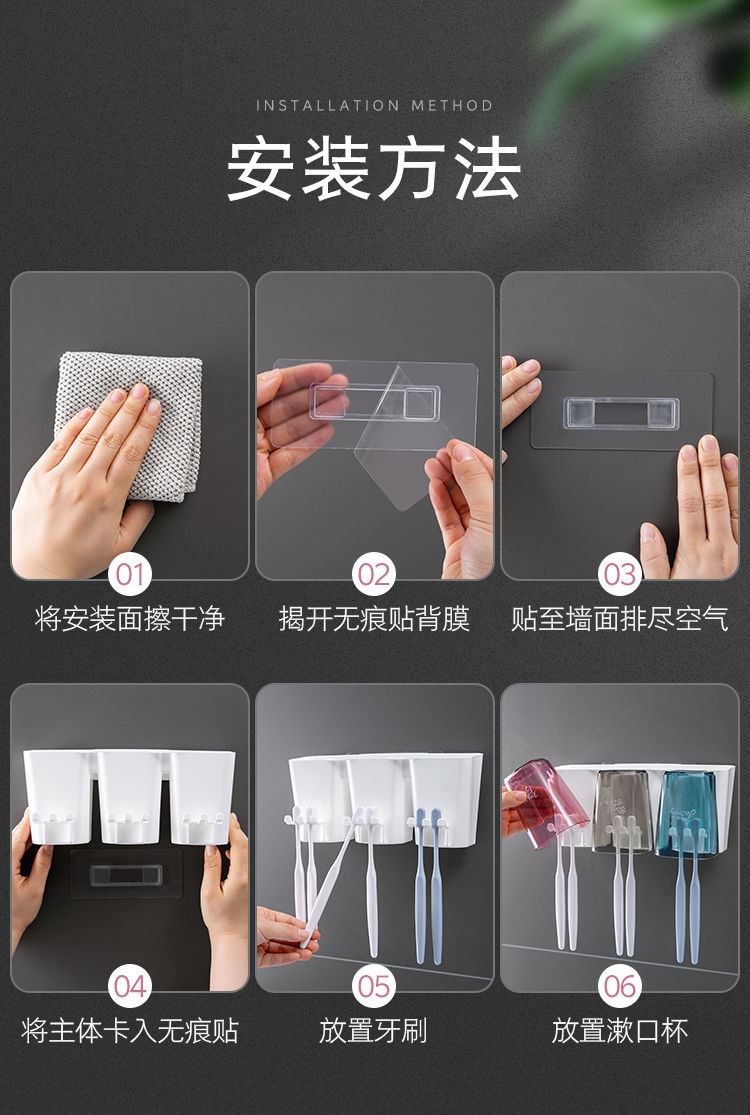 INSTALLATION METHOD

安装方法

01
将安装面擦干净

02
揭开无痕贴背膜

03
贴至墙面排尽空气

04
将主体卡入无痕贴

05
放置牙刷

06
放置漱口杯