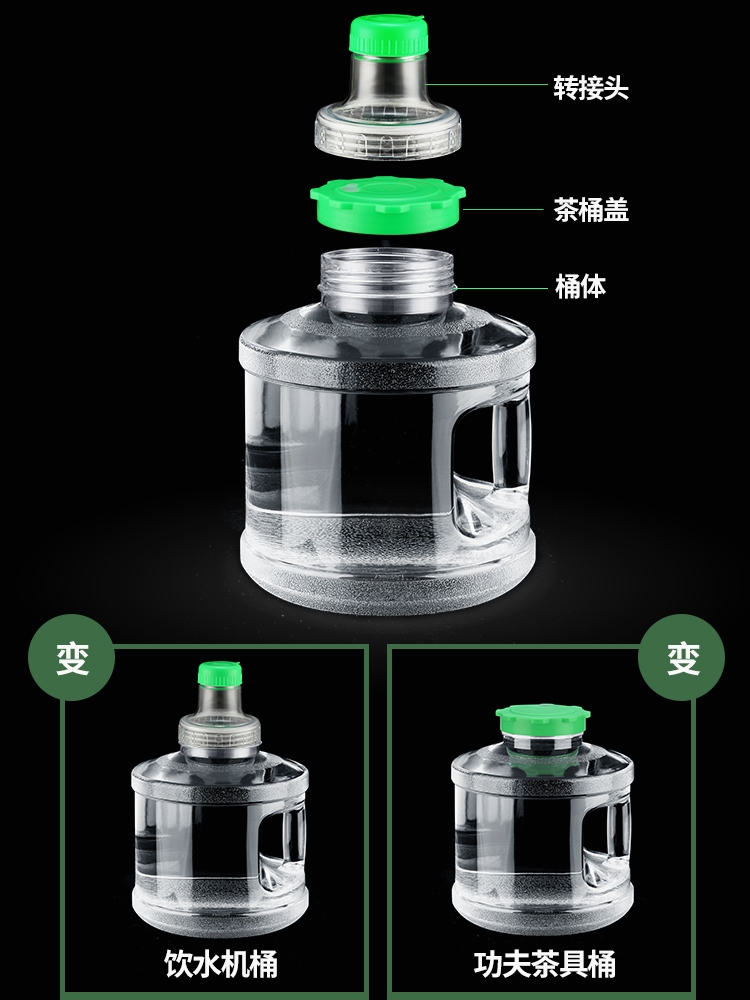 转接头

茶桶盖

桶体

变

饮水机桶

变

功夫茶具桶